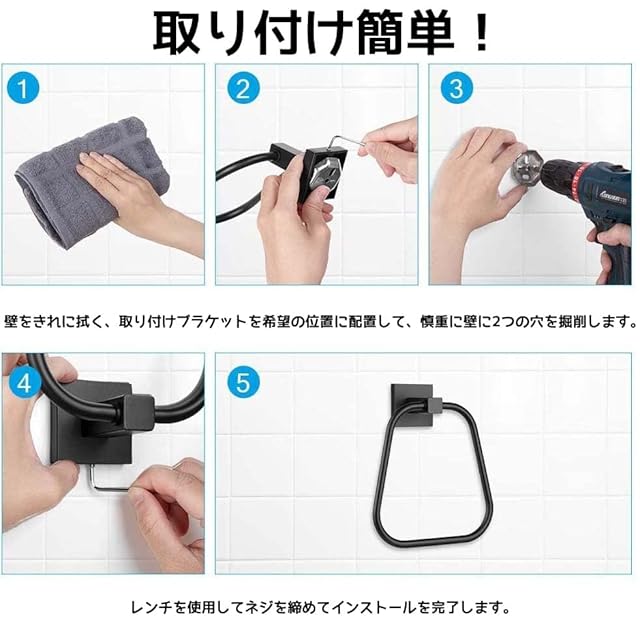 取り付け簡単！

1

2

3

壁をきれに拭く、取り付けブラケットを希望の位置に配置して、慎重に壁に2つの穴を掘削します。

4

5

レンチを使用してネジを締めてインストールを完了します。