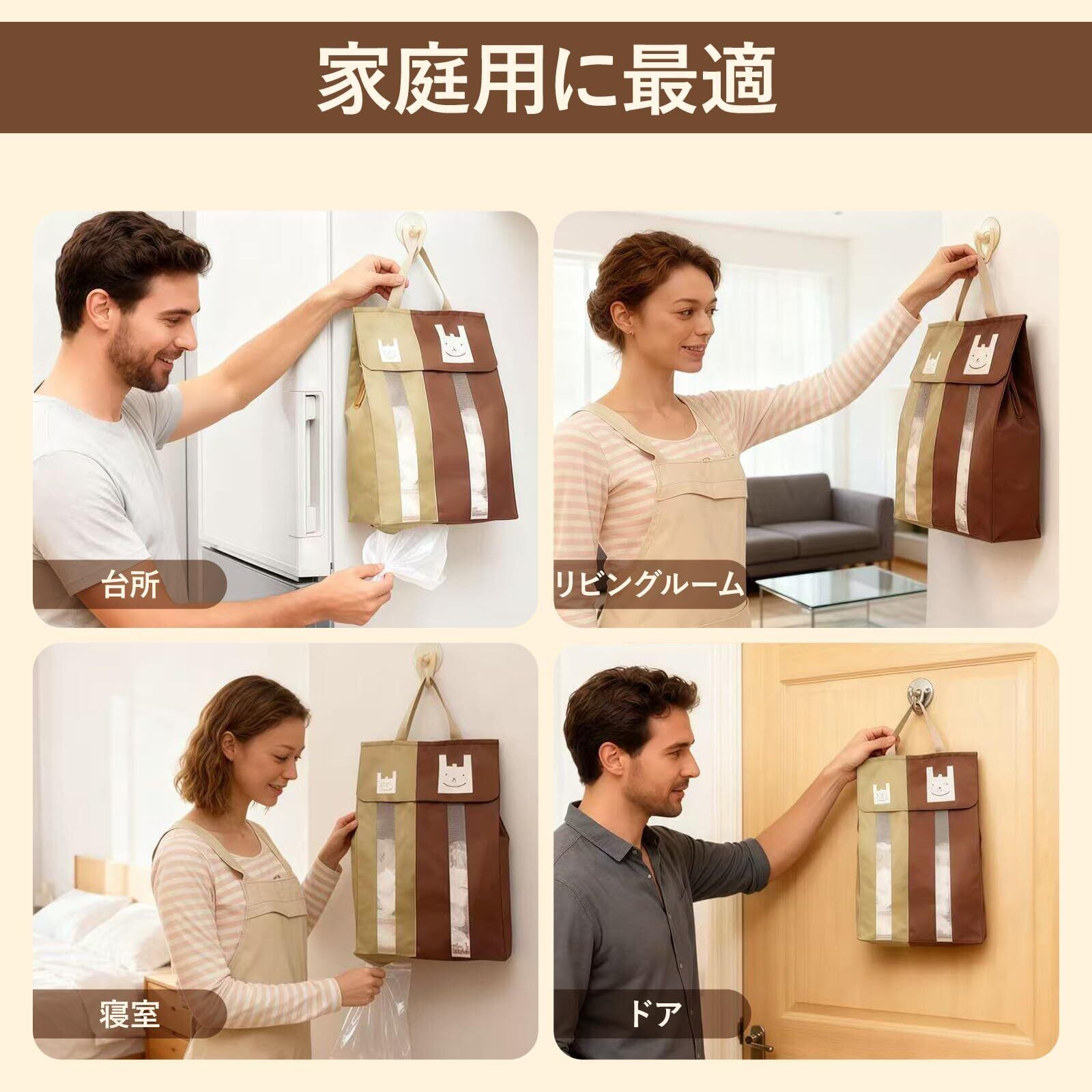 家庭用に最適

台所

リビングルーム

寝室

ドア