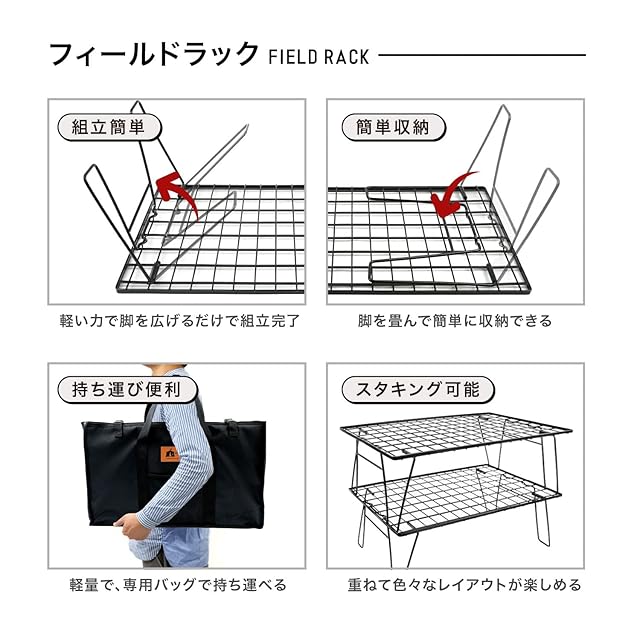 フィールドラック FIELD RACK

組立簡単

軽い力で脚を広げるだけで組立完了

簡単収納

脚を畳んで簡単に収納できる

持ち運び便利

軽量で、専用バッグで持ち運べる

スタキング可能

重ねて色々なレイアウトが楽しめる