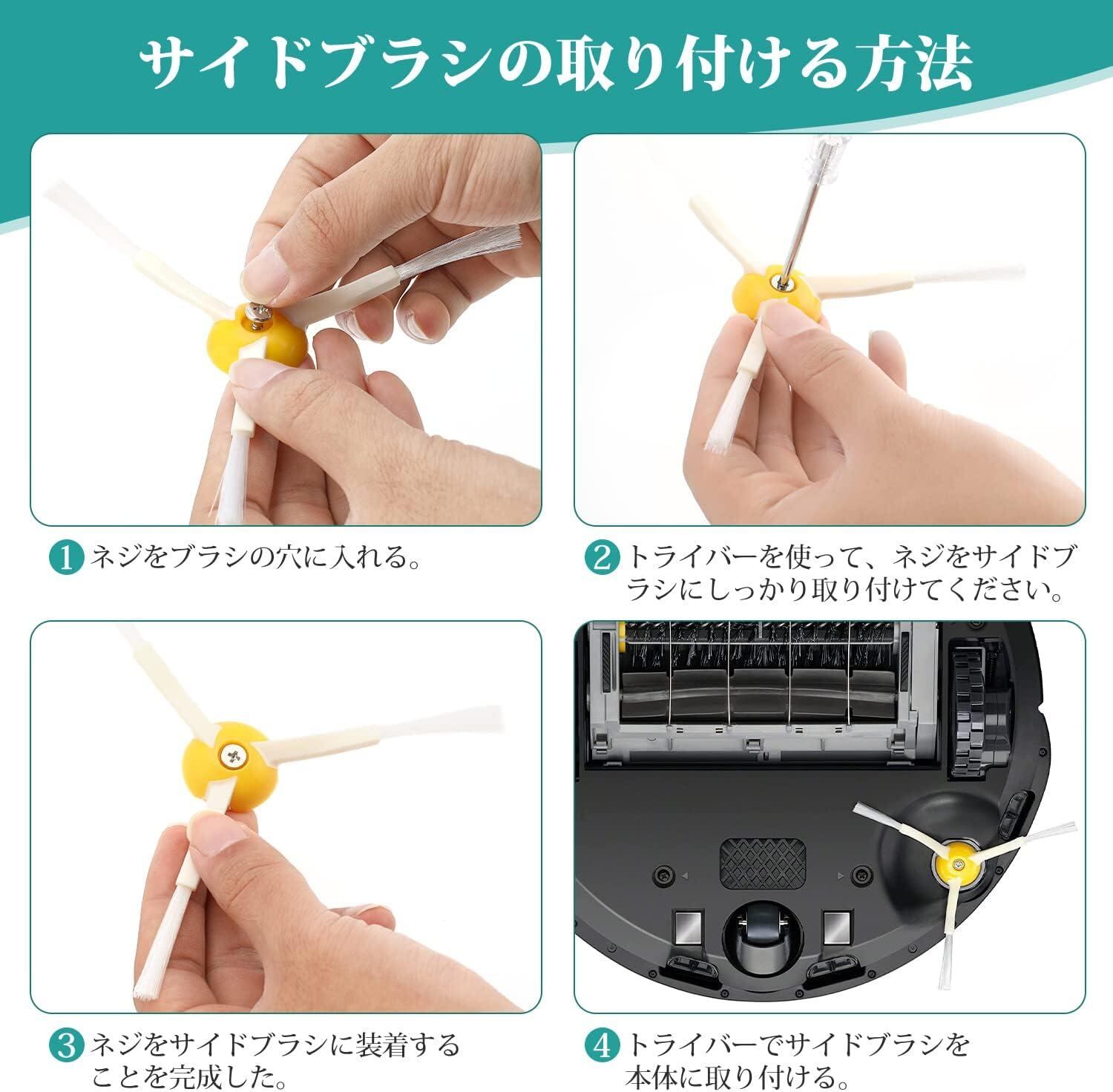 サイドブラシの取り付ける方法

1 ネジをブラシの穴に入れる。

2 トライバーを使って、ネジをサイドブラシにしっかり取り付けてください。

3 ネジをサイドブラシに装着することを完成した。

4 トライバーでサイドブラシを本体に取り付ける。