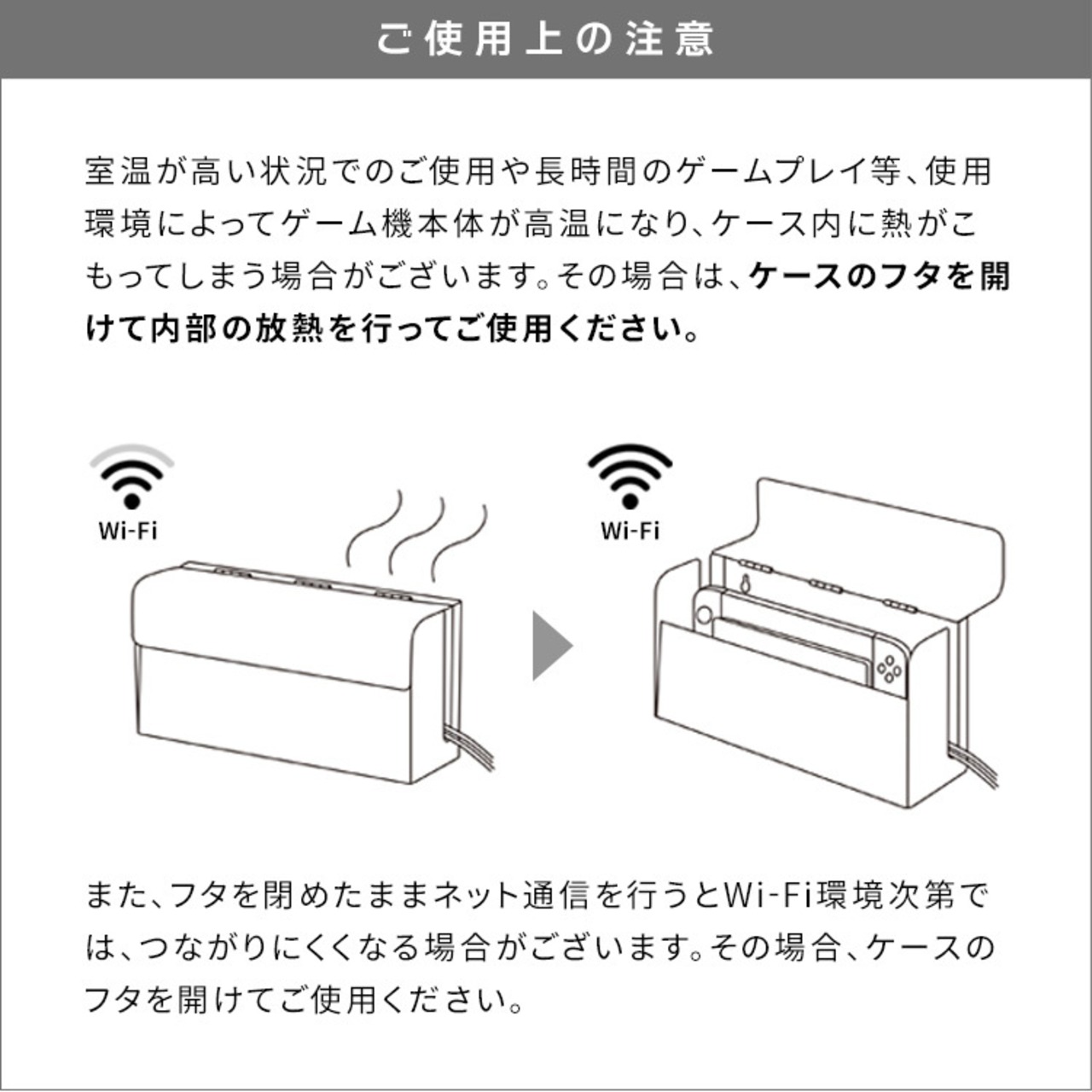 ご使用上の注意

室温が高い状況でのご使用や長時間のゲームプレイ等、使用環境によってゲーム機本体が高温になり、ケース内に熱がこもってしまう場合がございます。その場合は、ケースのフタを開けて内部の放熱を行ってご使用ください。

Wi-Fi

Wi-Fi

また、フタを閉めたままネット通信を行うとWi-Fi環境次第では、つながりにくくなる場合がございます。その場合、ケースのフタを開けてご使用ください。