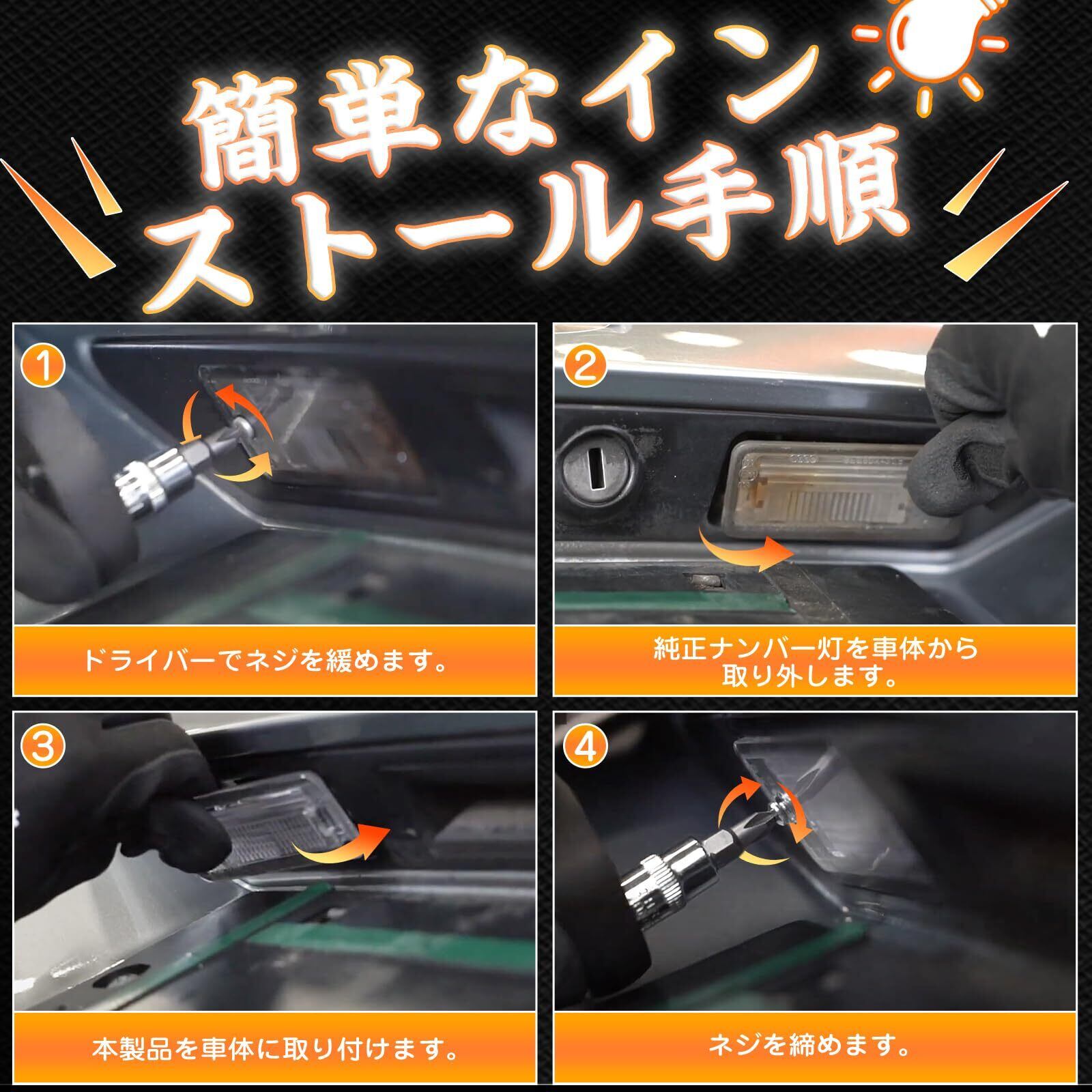 簡単なインストール手順

1

ドライバーでネジを緩めます。

2

純正ナンバー灯を車体から取り外します。

3

本製品を車体に取り付けます。

4

ネジを締めます。