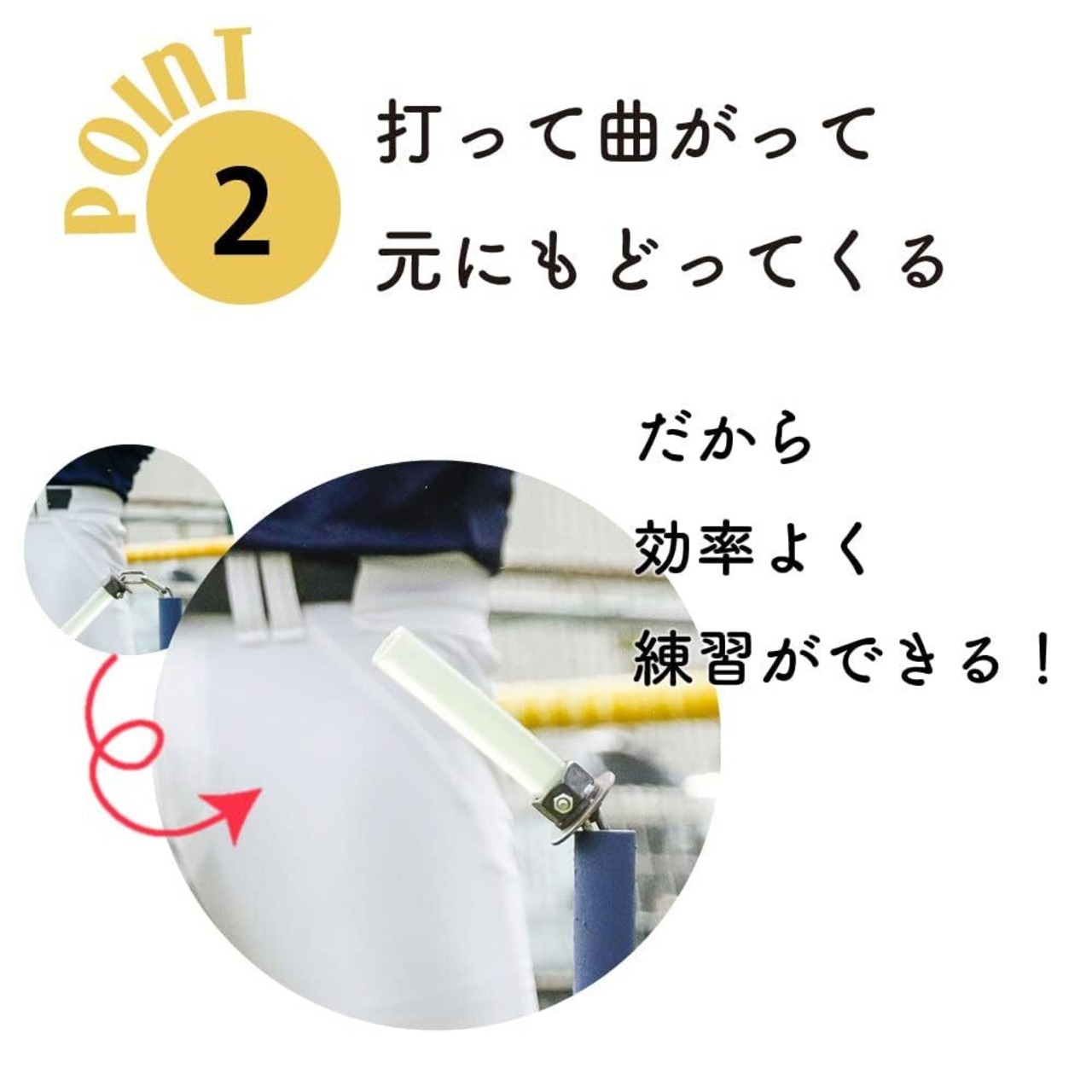 POINT 2

打って曲がって
元にもどってくる

だから
効率よく
練習ができる！