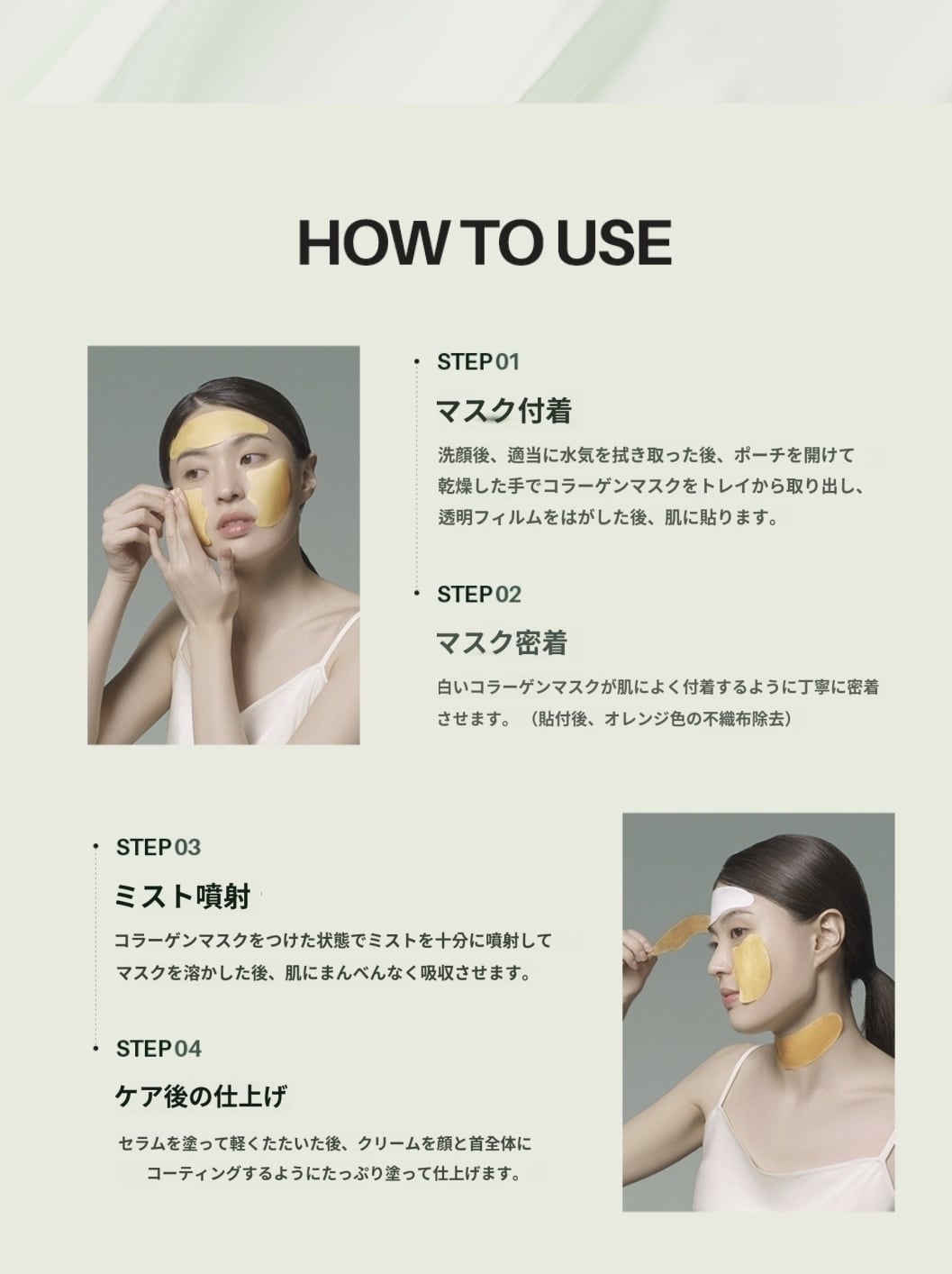 HOW TO USE

STEP 01

マスク付着

洗顔後、適当に水気を拭き取った後、ポーチを開けて乾燥した手でコラーゲンマスクをトレイから取り出し、透明フィルムをはがした後、肌に貼ります。

STEP 02

マスク密着

白いコラーゲンマスクが肌によく付着するように丁寧に密着させます。（貼付後、オレンジ色の不織布除去）

STEP 03

ミスト噴射

コラーゲンマスクをつけた状態でミストを十分に噴射してマスクを溶かした後、肌にまんべんなく吸収させます。

STEP 04

ケア後の仕上げ

セラムを塗って軽くたたいた後、クリームを顔と首全体にコーティングするようにたっぷり塗って仕上げます。