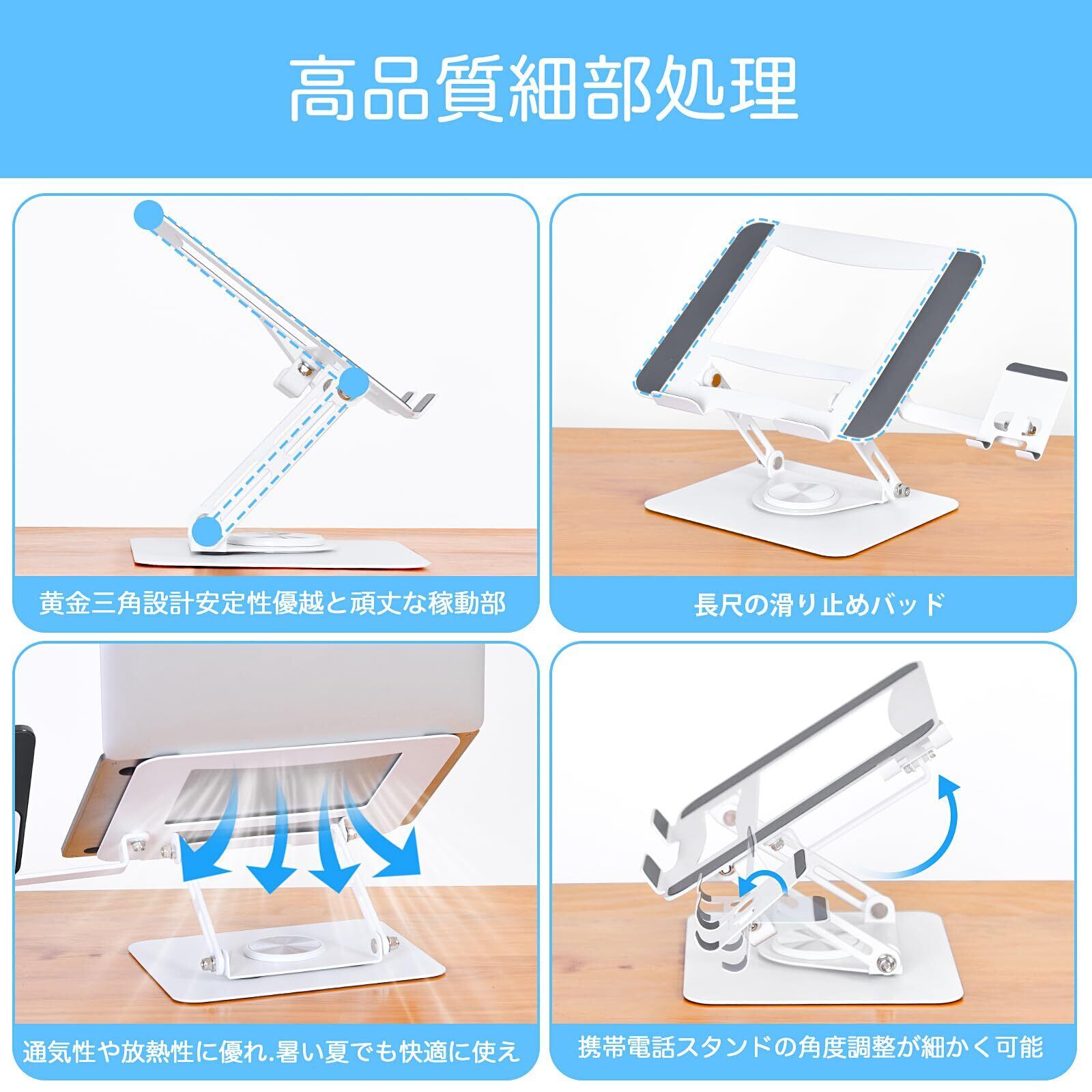 高品質細部処理

黄金三角設計安定性優越と頑丈な稼動部

長尺の滑り止めバッド

通気性や放熱性に優れ.暑い夏でも快適に使え

携帯電話スタンドの角度調整が細かく可能