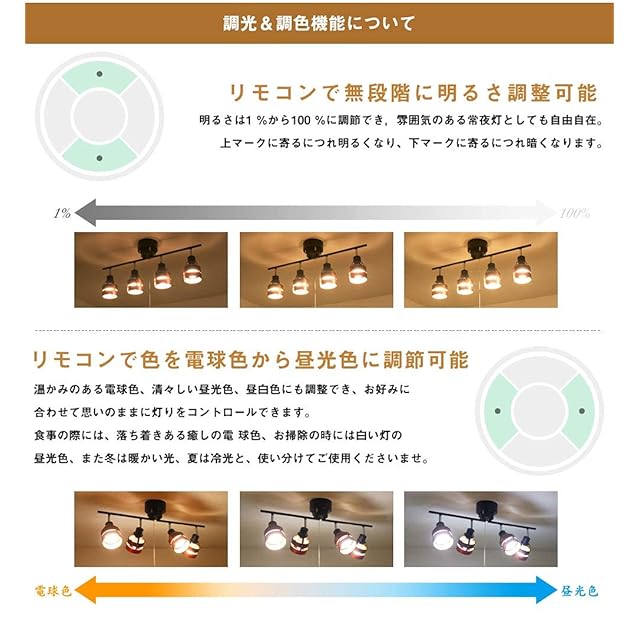 調光＆調色機能について

リモコンで無段階に明るさ調整可能

明るさは1 %から100 %に調節でき，雰囲気のある常夜灯としても自由自在。
上マークに寄るにつれ明るくなり、下マークに寄るにつれ暗くなります。

1%

100%

リモコンで色を電球色から昼光色に調節可能

温かみのある電球色、清々しい昼光色、昼白色にも調整でき、お好みに合わせて思いのままに灯りをコントロールできます。
食事の際には、落ち着きある癒しの電 球色、お掃除の時には白い灯の昼光色、また冬は暖かい光、夏は冷光と、使い分けてご使用くださいませ。

電球色

昼光色