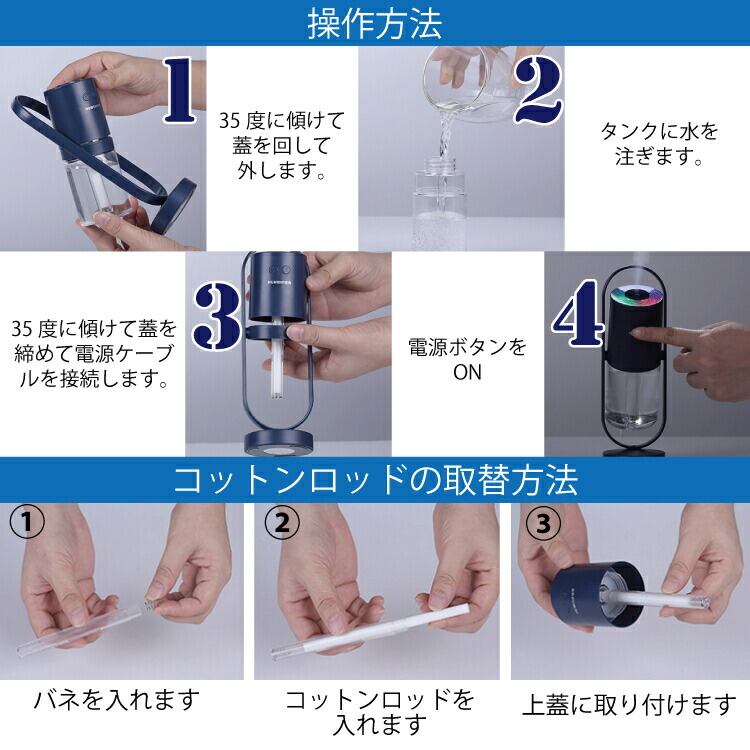 操作方法

1

35 度に傾けて蓋を回して外します。

2

タンクに水を注ぎます。

35 度に傾けて蓋を締めて電源ケーブルを接続します。

3

電源ボタンを ON

4

コットンロッドの取替方法

①

バネを入れます

②

コットンロッドを入れます

③

上蓋に取り付けます