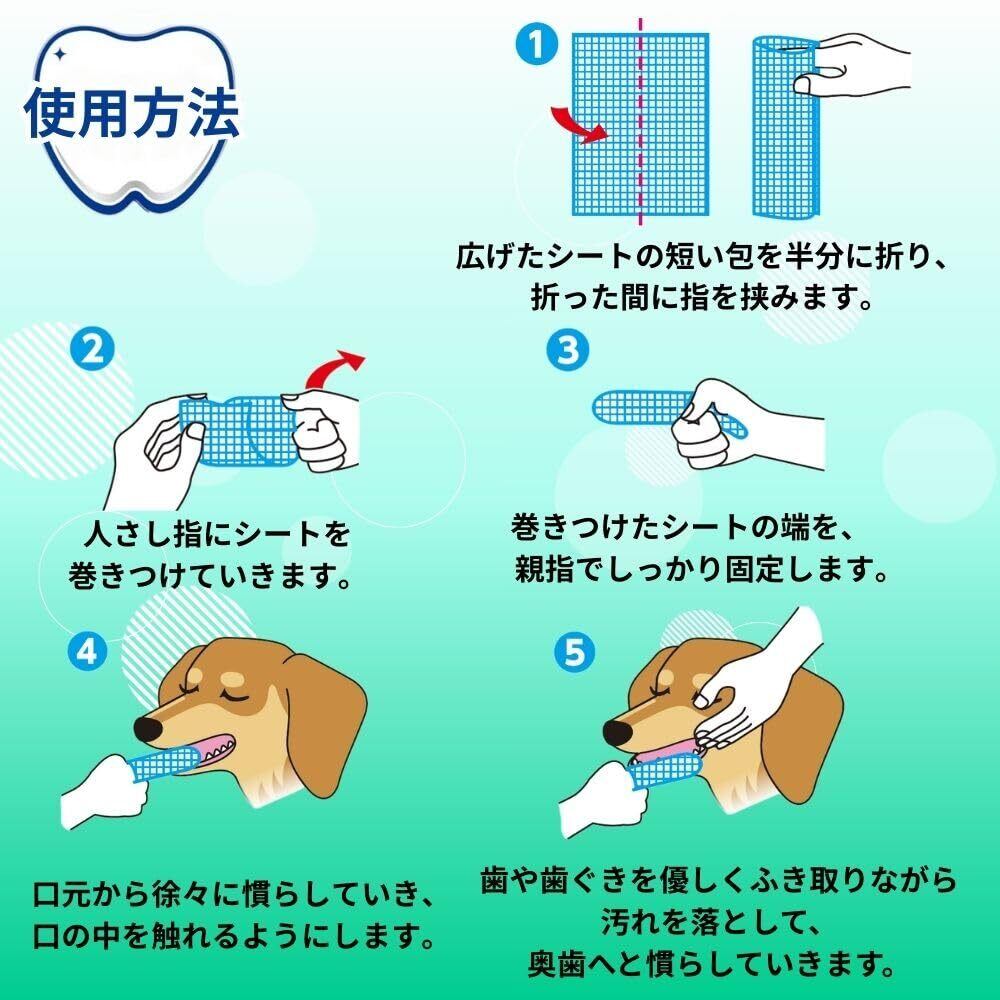 使用方法

1

広げたシートの短い包を半分に折り、折った間に指を挟みます。

2

人さし指にシートを巻きつけていきます。

3

巻きつけたシートの端を、親指でしっかり固定します。

4

口元から徐々に慣らしていき、口の中を触れるようにします。

5

歯や歯ぐきを優しくふき取りながら汚れを落として、奥歯へと慣らしていきます。