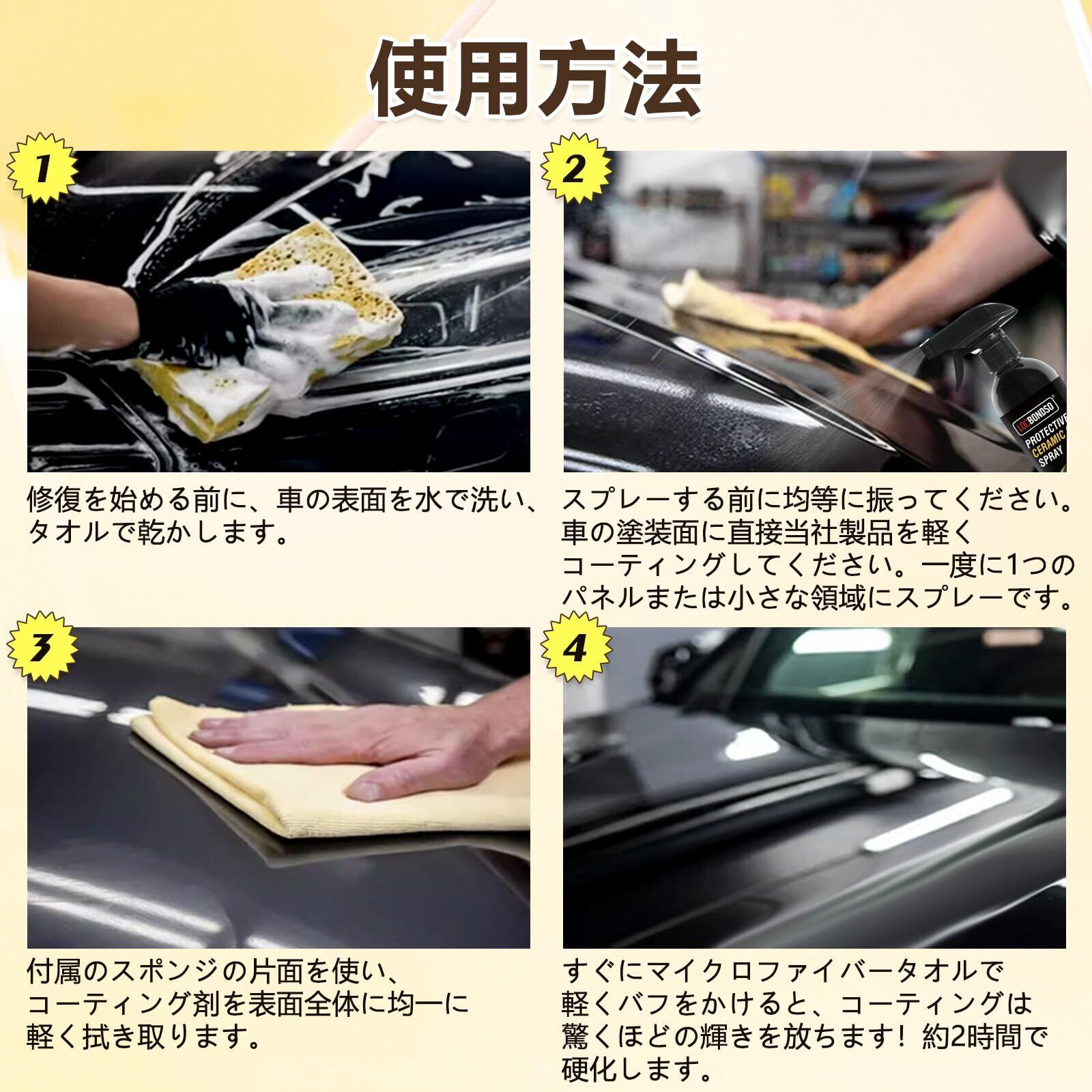 使用方法

1

修復を始める前に、車の表面を水で洗い、タオルで乾かします。

2

LOCBONDSO
PROTECTIVE
CERAMIC
SPRAY

スプレーする前に均等に振ってください。車の塗装面に直接当社製品を軽くコーティングしてください。一度に1つのパネルまたは小さな領域にスプレーです。

3

付属のスポンジの片面を使い、コーティング剤を表面全体に均一に軽く拭き取ります。

4

すぐにマイクロファイバータオルで軽くバフをかけると、コーティングは驚くほどの輝きを放ちます！約2時間で硬化します。