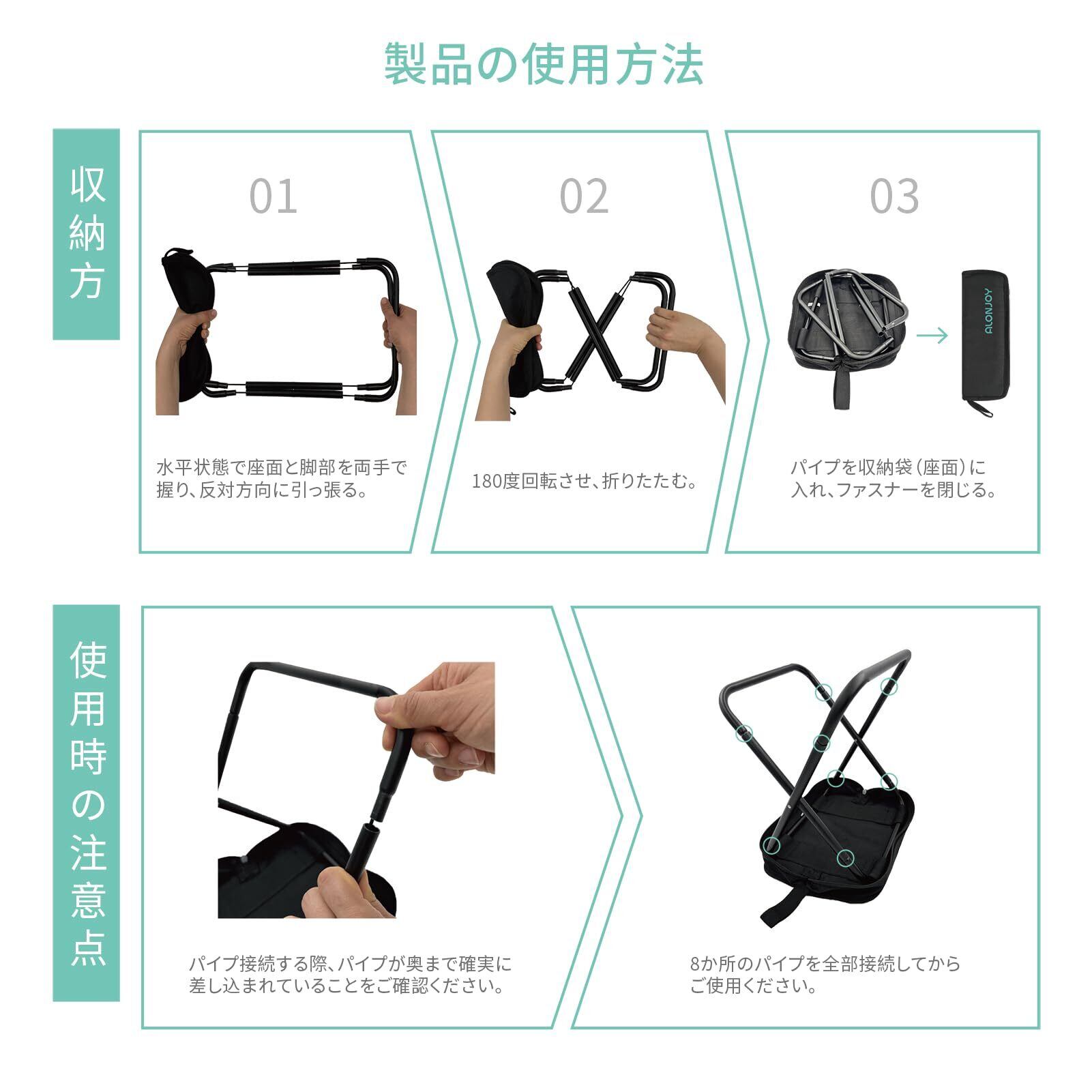 製品の使用方法

収納方

01

水平状態で座面と脚部を両手で握り、反対方向に引っ張る。

02

180度回転させ、折りたたむ。

03

ALONJOY

パイプを収納袋（座面）に入れ、ファスナーを閉じる。

使用時の注意点

パイプ接続する際、パイプが奥まで確実に差し込まれていることをご確認ください。

8か所のパイプを全部接続してからご使用ください。