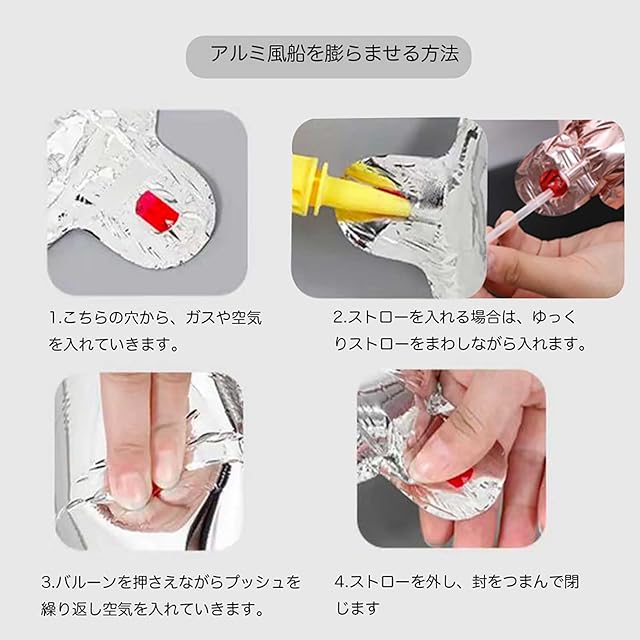 アルミ風船を膨らませる方法

1.こちらの穴から、ガスや空気を入れていきます。

2.ストローを入れる場合は、ゆっくりストローをまわしながら入れます。

3.バルーンを押さえながらプッシュを繰り返し空気を入れていきます。

4.ストローを外し、封をつまんで閉じます