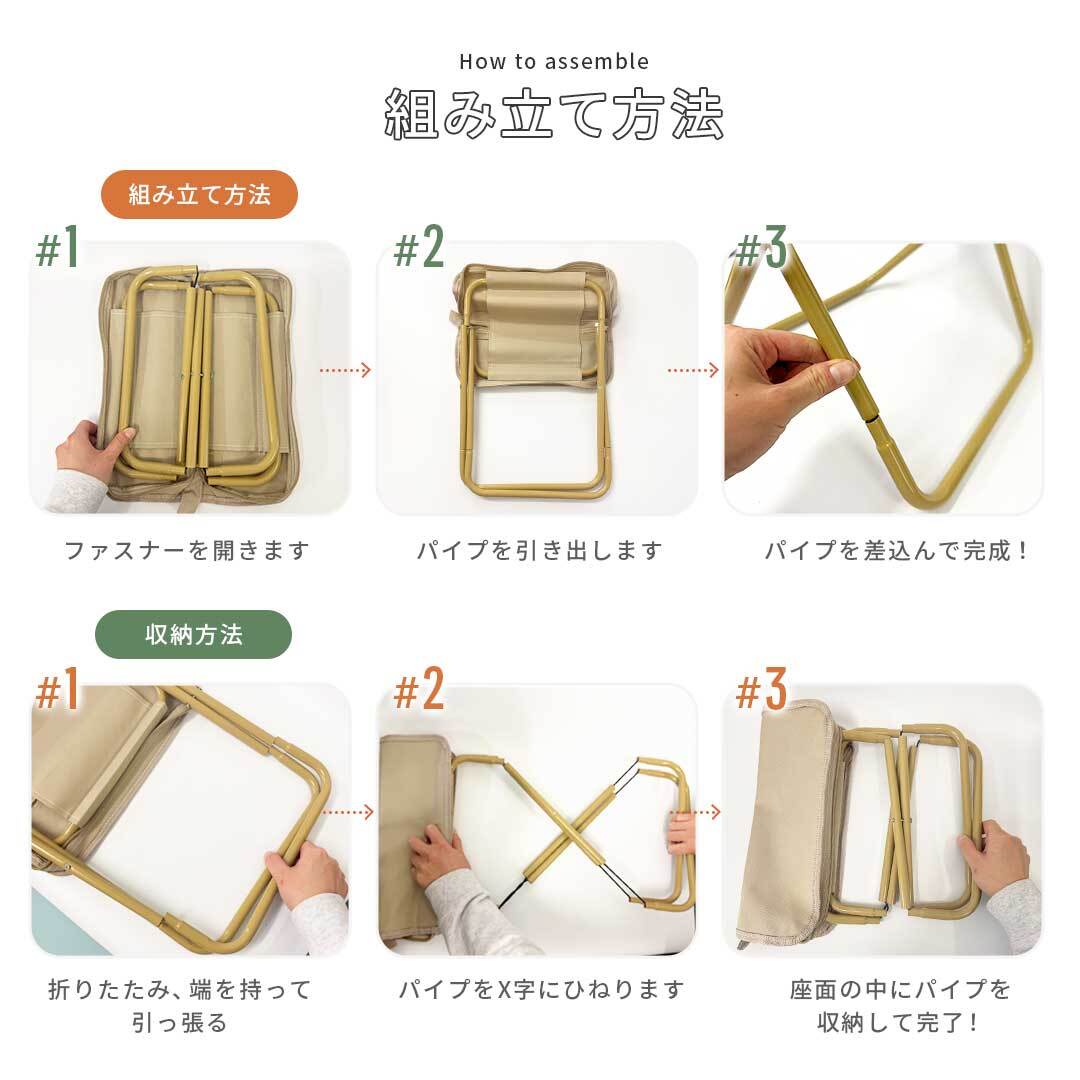 How to assemble

組み立て方法

組み立て方法

#1

ファスナーを開きます

#2

パイプを引き出します

#3

パイプを差込んで完成！

収納方法

#1

折りたたみ、端を持って引っ張る

#2

パイプをX字にひねります

#3

座面の中にパイプを収納して完了！