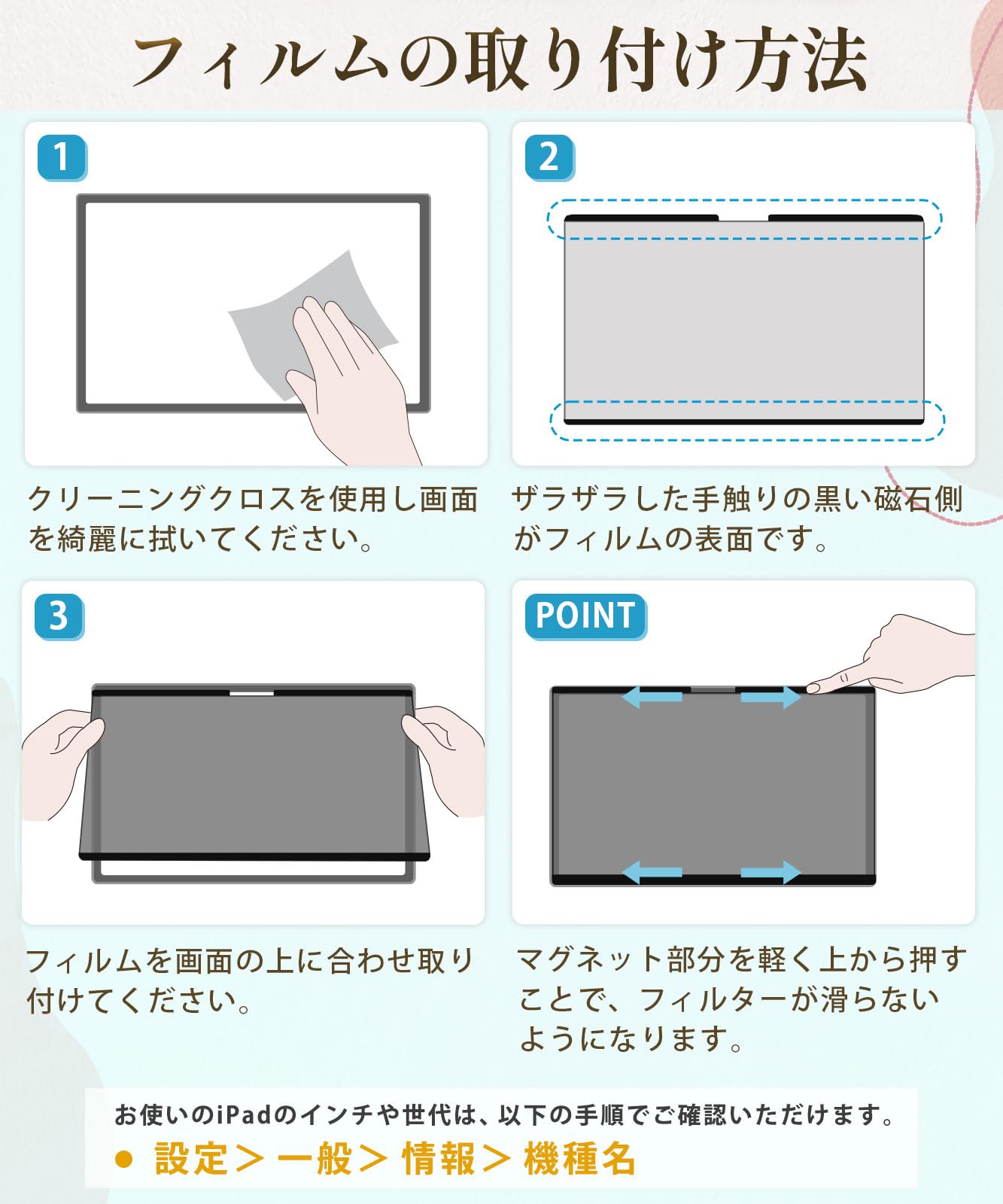 フィルムの取り付け方法

1

クリーニングクロスを使用し画面を綺麗に拭いてください。

2

ザラザラした手触りの黒い磁石側がフィルムの表面です。

3

フィルムを画面の上に合わせ取り付けてください。

POINT

マグネット部分を軽く上から押すことで、フィルターが滑らないようになります。

お使いのiPadのインチや世代は、以下の手順でご確認いただけます。

● 設定＞一般＞情報＞機種名