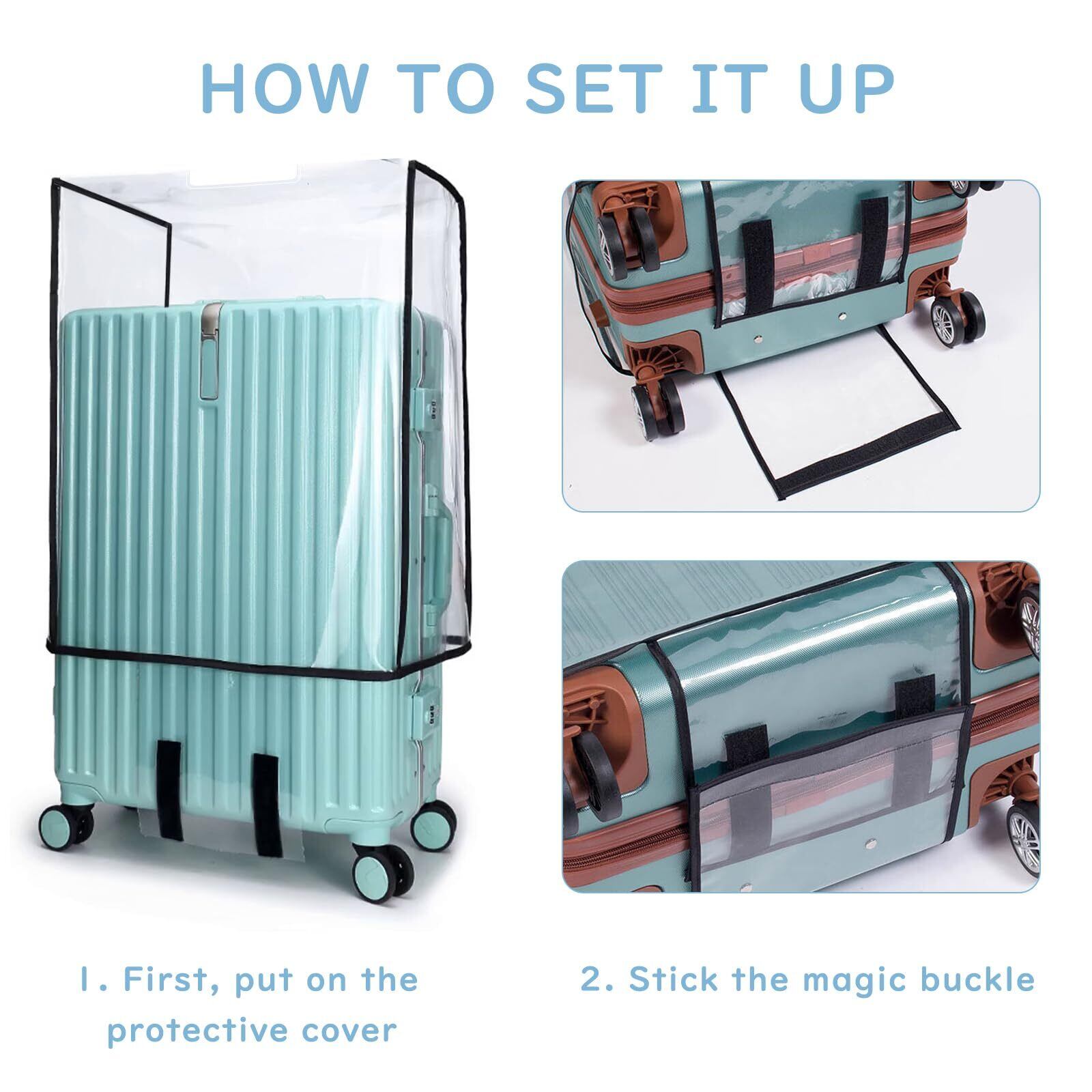 HOW TO SET IT UP

1. First, put on the protective cover

2. Stick the magic buckle