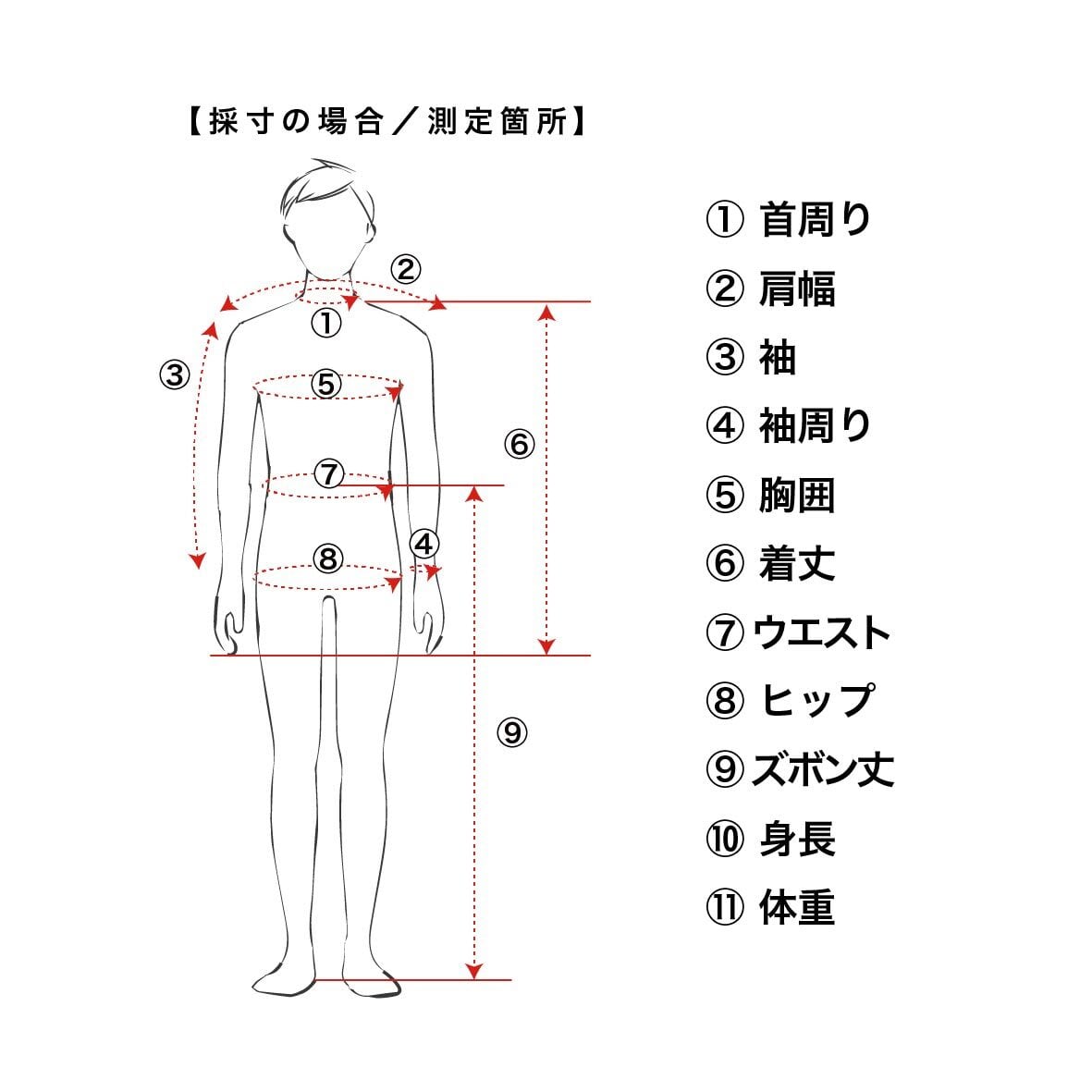 【採寸の場合／測定箇所】

②
①
③
⑤
⑥
⑦
④
⑧
⑨

① 首周り
② 肩幅
③ 袖
④ 袖周り
⑤ 胸囲
⑥ 着丈
⑦ ウエスト
⑧ ヒップ
⑨ ズボン丈
⑩ 身長
⑪ 体重