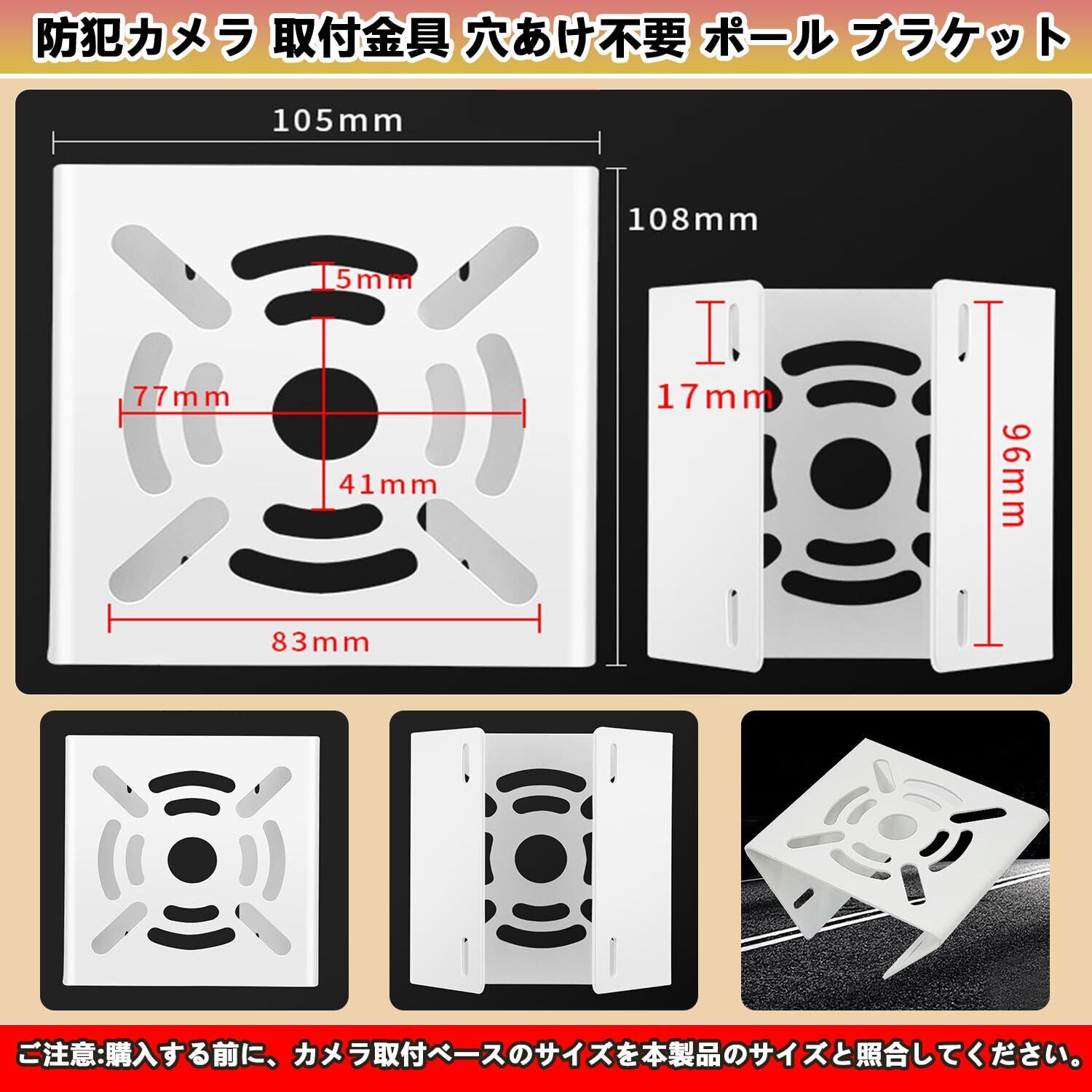 防犯カメラ 取付金具 穴あけ不要 ポール ブラケット

105mm

108mm

5mm

77mm

41mm

83mm

17mm

96mm

ご注意:購入する前に、カメラ取付ベースのサイズを本製品のサイズと照合してください。