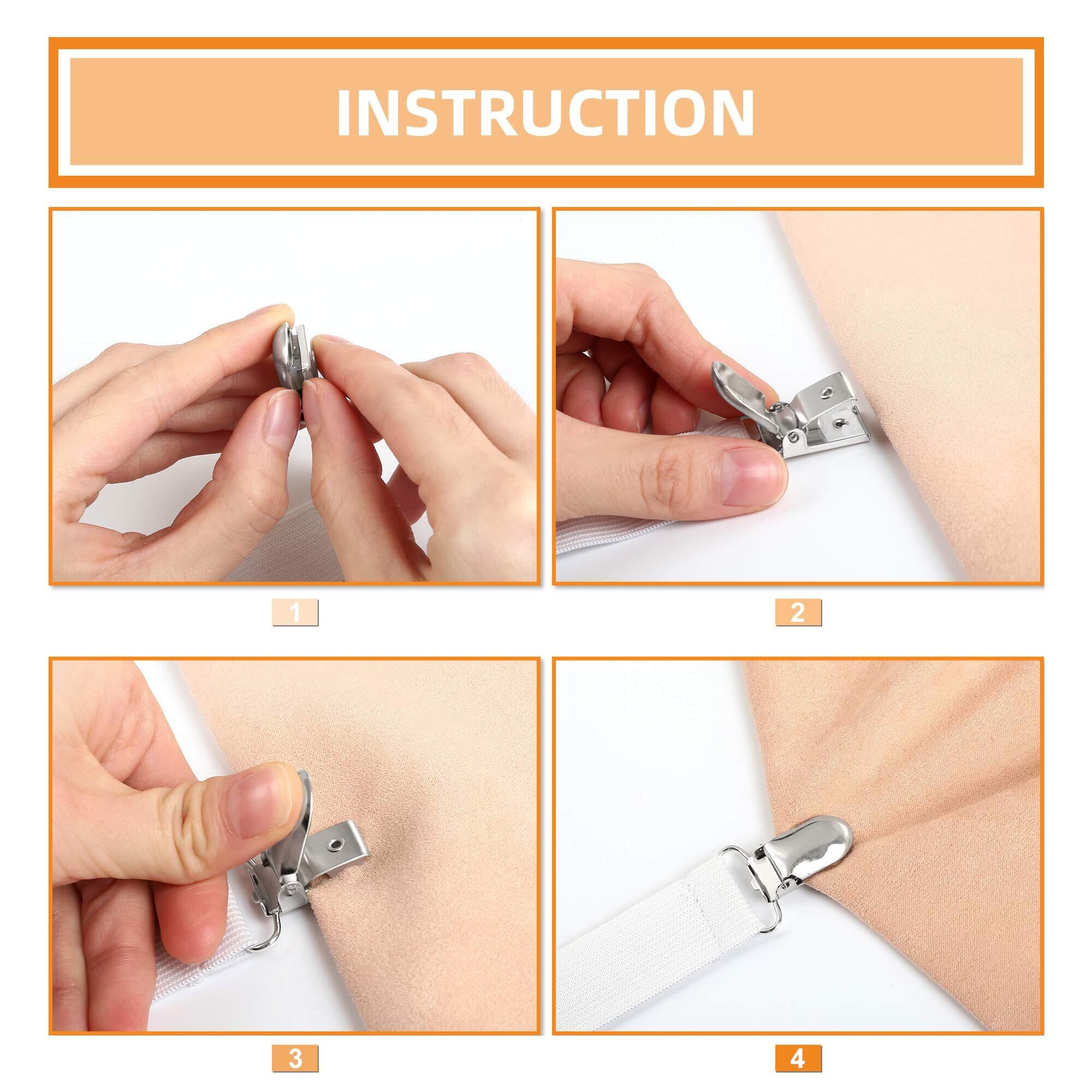 INSTRUCTION

1

2

3

4