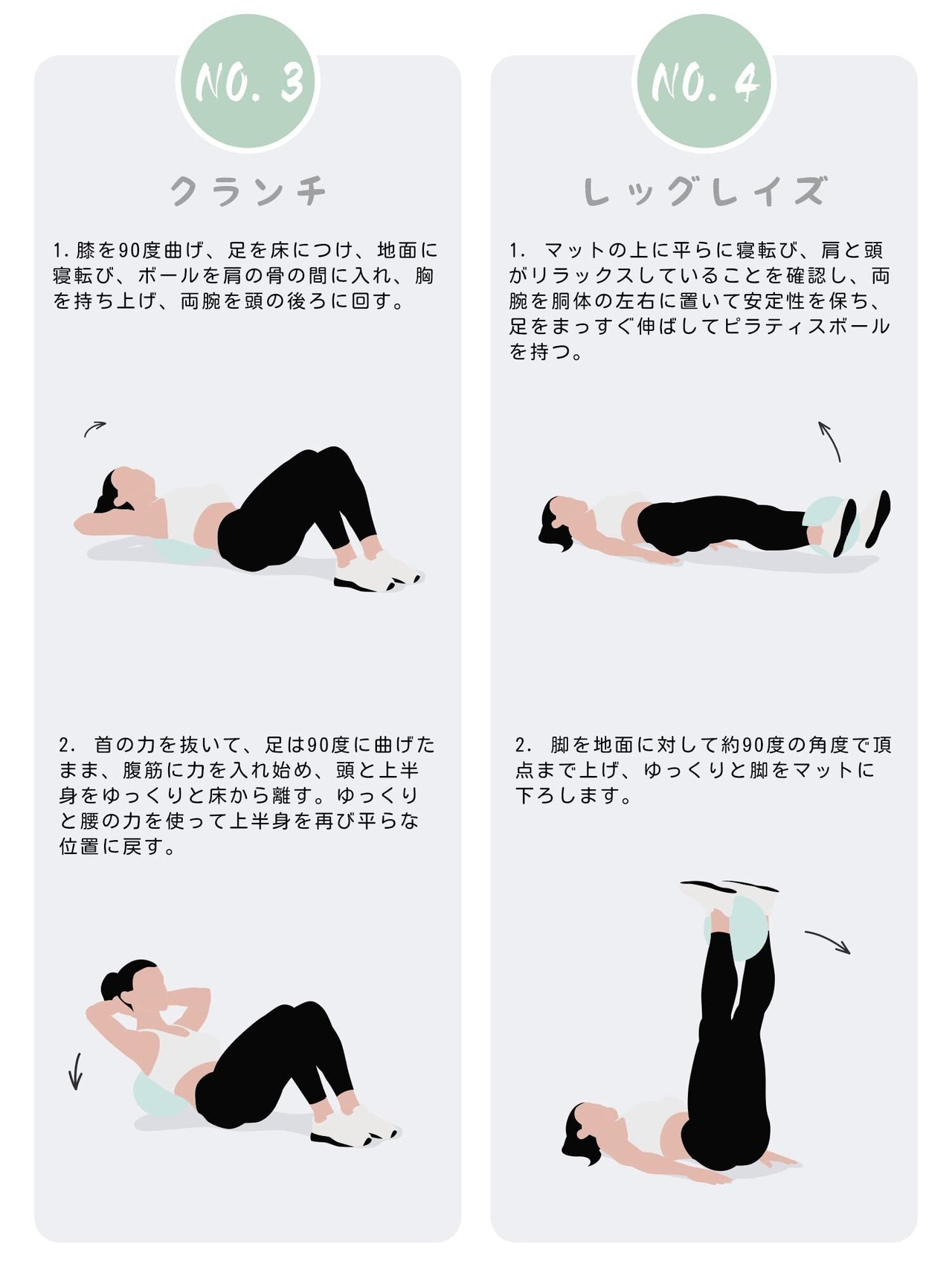 NO. 3

クランチ

1. 膝を90度曲げ、足を床につけ、地面に寝転び、ボールを肩の骨の間に入れ、胸を持ち上げ、両腕を頭の後ろに回す。

2. 首の力を抜いて、足は90度に曲げたまま、腹筋に力を入れ始め、頭と上半身をゆっくりと床から離す。ゆっくりと腰の力を使って上半身を再び平らな位置に戻す。

NO. 4

レッグレイズ

1. マットの上に平らに寝転び、肩と頭がリラックスしていることを確認し、両腕を胴体の左右に置いて安定性を保ち、足をまっすぐ伸ばしてピラティスボールを持つ。

2. 脚を地面に対して約90度の角度で頂点まで上げ、ゆっくりと脚をマットに下ろします。