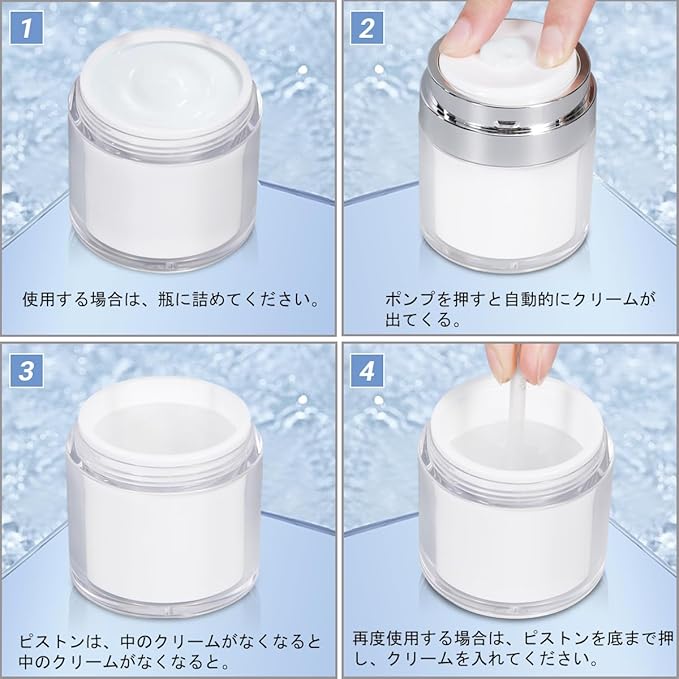 1

使用する場合は、瓶に詰めてください。

2

ポンプを押すと自動的にクリームが出てくる。

3

ピストンは、中のクリームがなくなると中のクリームがなくなると。

4

再度使用する場合は、ピストンを底まで押し、クリームを入れてください。