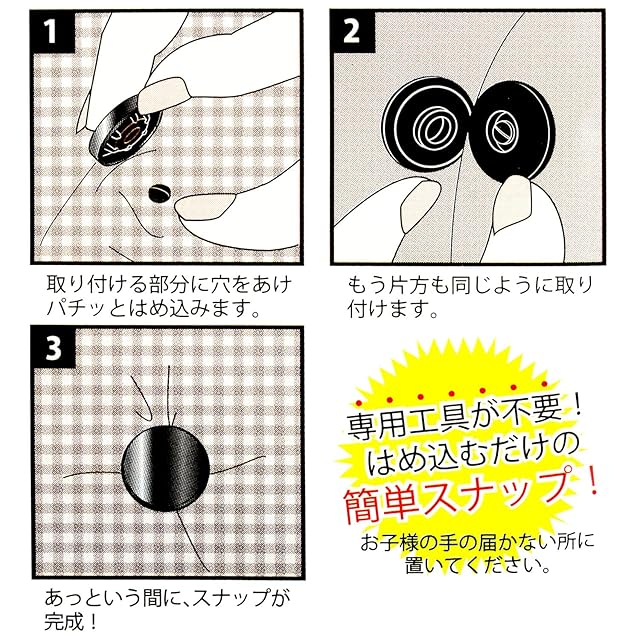 1

取り付ける部分に穴をあけパチッとはめ込みます。

2

もう片方も同じように取り付けます。

3

あっという間に、スナップが完成！

専用工具が不要！
はめ込むだけの
簡単スナップ！

お子様の手の届かない所に置いてください。