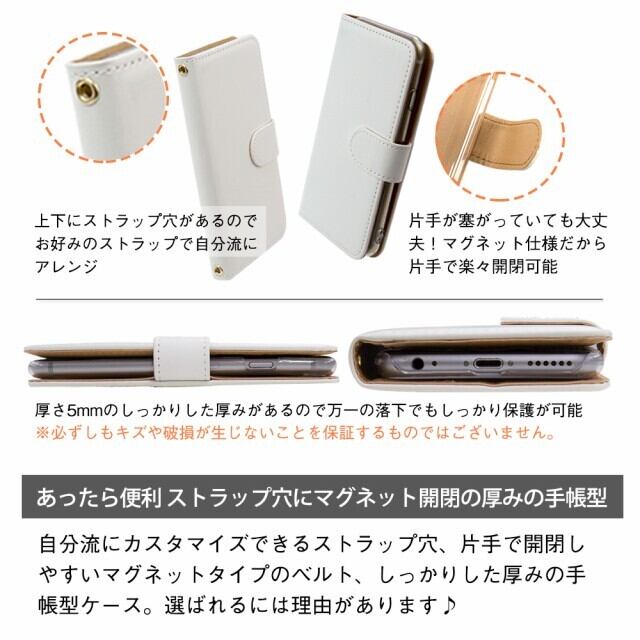 上下にストラップ穴があるのでお好みのストラップで自分流にアレンジ

片手が塞がっていても大丈夫！マグネット仕様だから片手で楽々開閉可能

厚さ5mmのしっかりした厚みがあるので万一の落下でもしっかり保護が可能
※必ずしもキズや破損が生じないことを保証するものではございません。

あったら便利 ストラップ穴にマグネット開閉の厚みの手帳型

自分流にカスタマイズできるストラップ穴、片手で開閉しやすいマグネットタイプのベルト、しっかりした厚みの手帳型ケース。選ばれるには理由があります♪