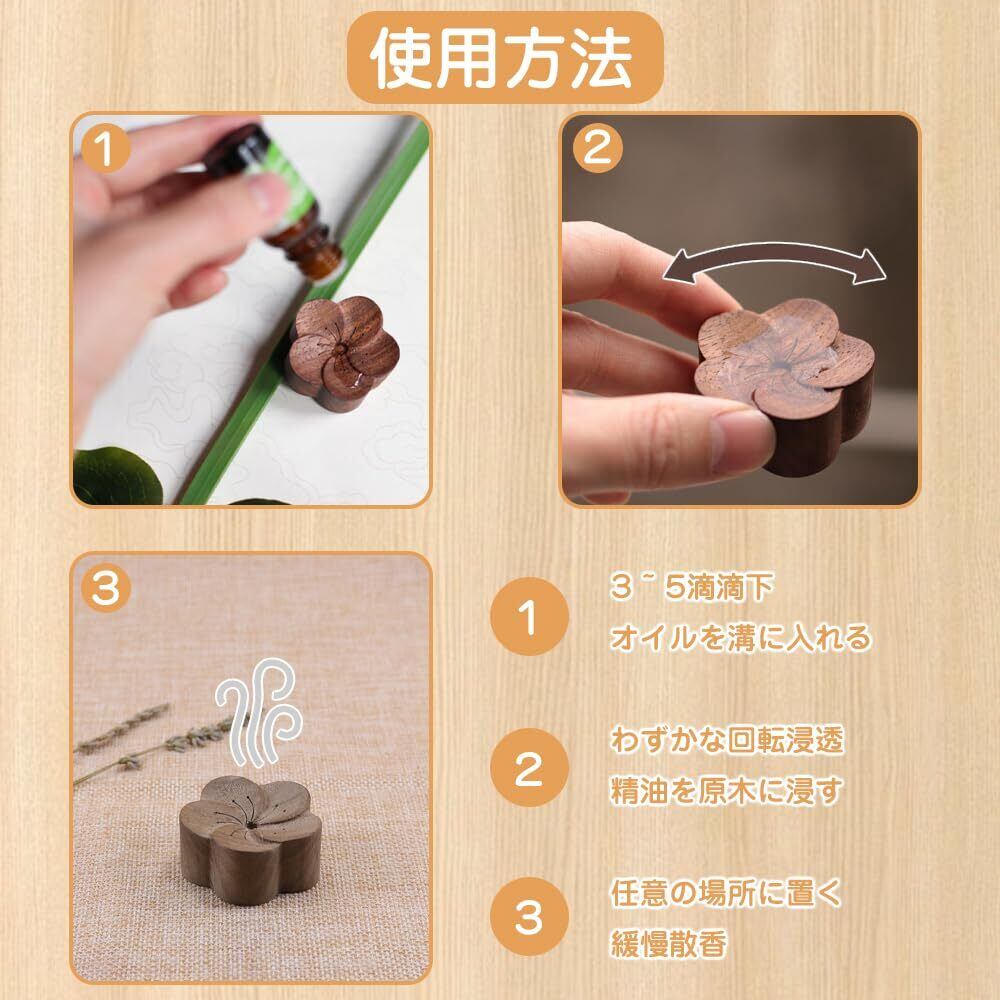 使用方法

1

2

3

1
3～5滴滴下
オイルを溝に入れる

2
わずかな回転浸透
精油を原木に浸す

3
任意の場所に置く
緩慢散香