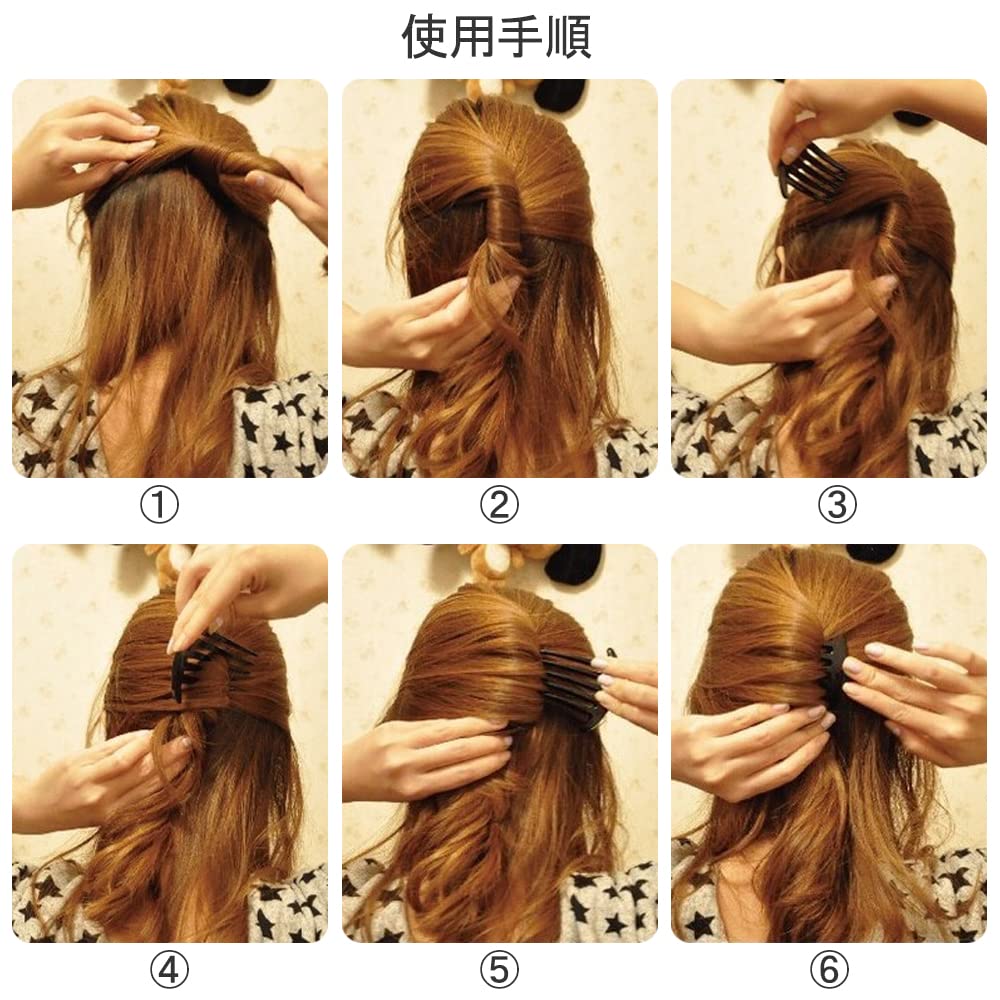 使用手順

①

②

③

④

⑤

⑥