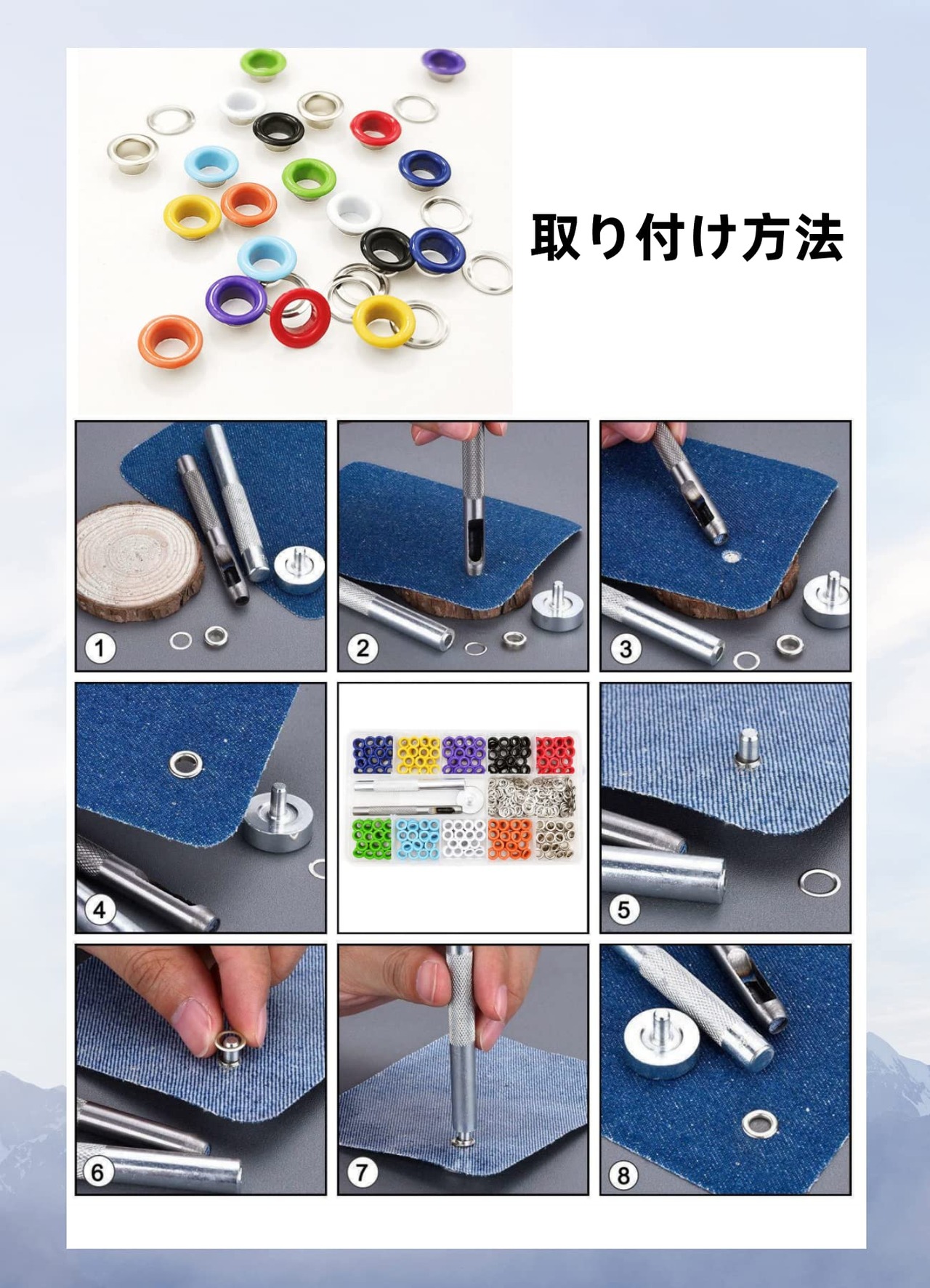 取り付け方法

1

2

3

4

5

6

7

8