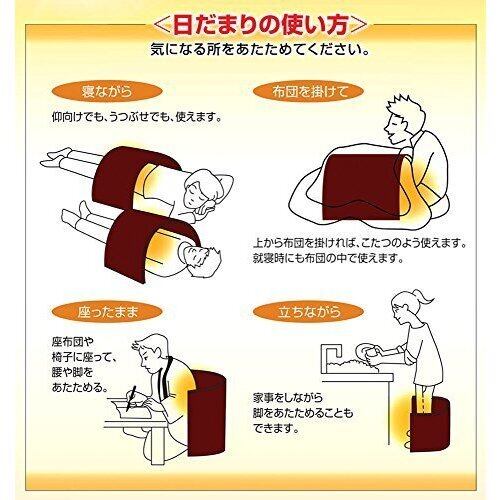 ＜日だまりの使い方＞
気になる所をあたためてください。

寝ながら
仰向けでも、うつぶせでも、使えます。

布団を掛けて
上から布団を掛ければ、こたつのよう使えます。
就寝時にも布団の中で使えます。

座ったまま
座布団や椅子に座って、腰や脚をあたためる。

立ちながら
家事をしながら脚をあたためることもできます。