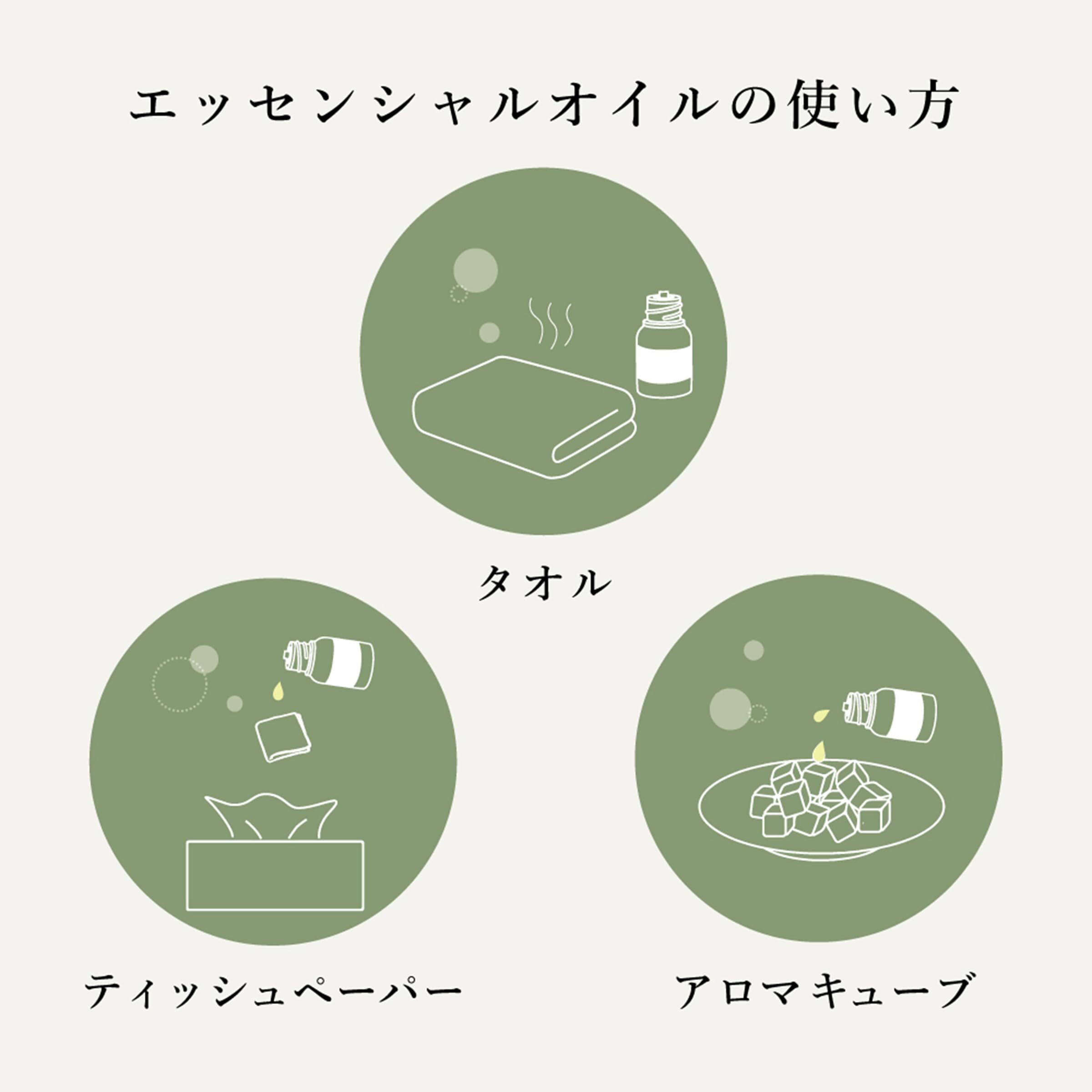 エッセンシャルオイルの使い方

タオル

ティッシュペーパー

アロマキューブ