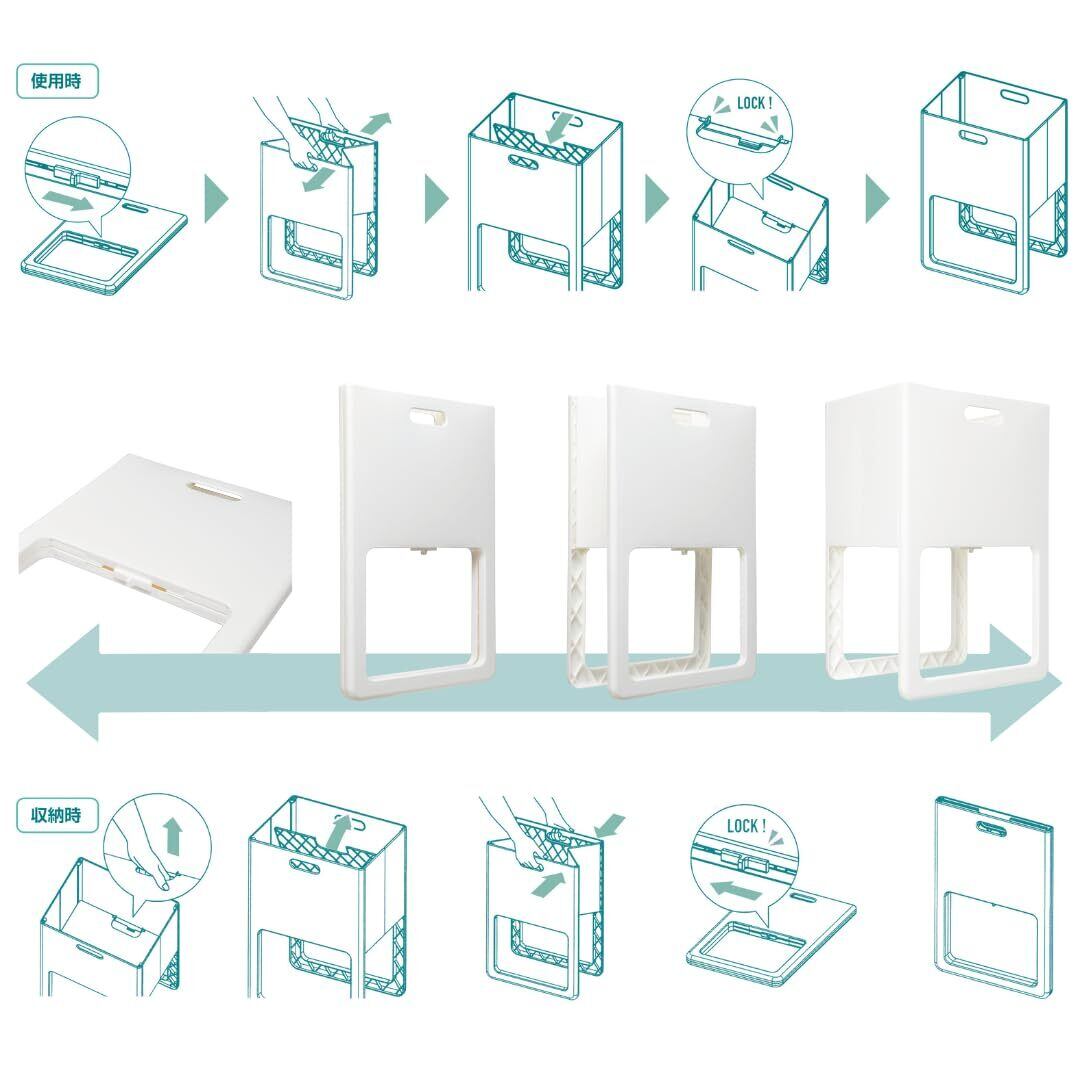 使用時

LOCK !

収納時

LOCK !