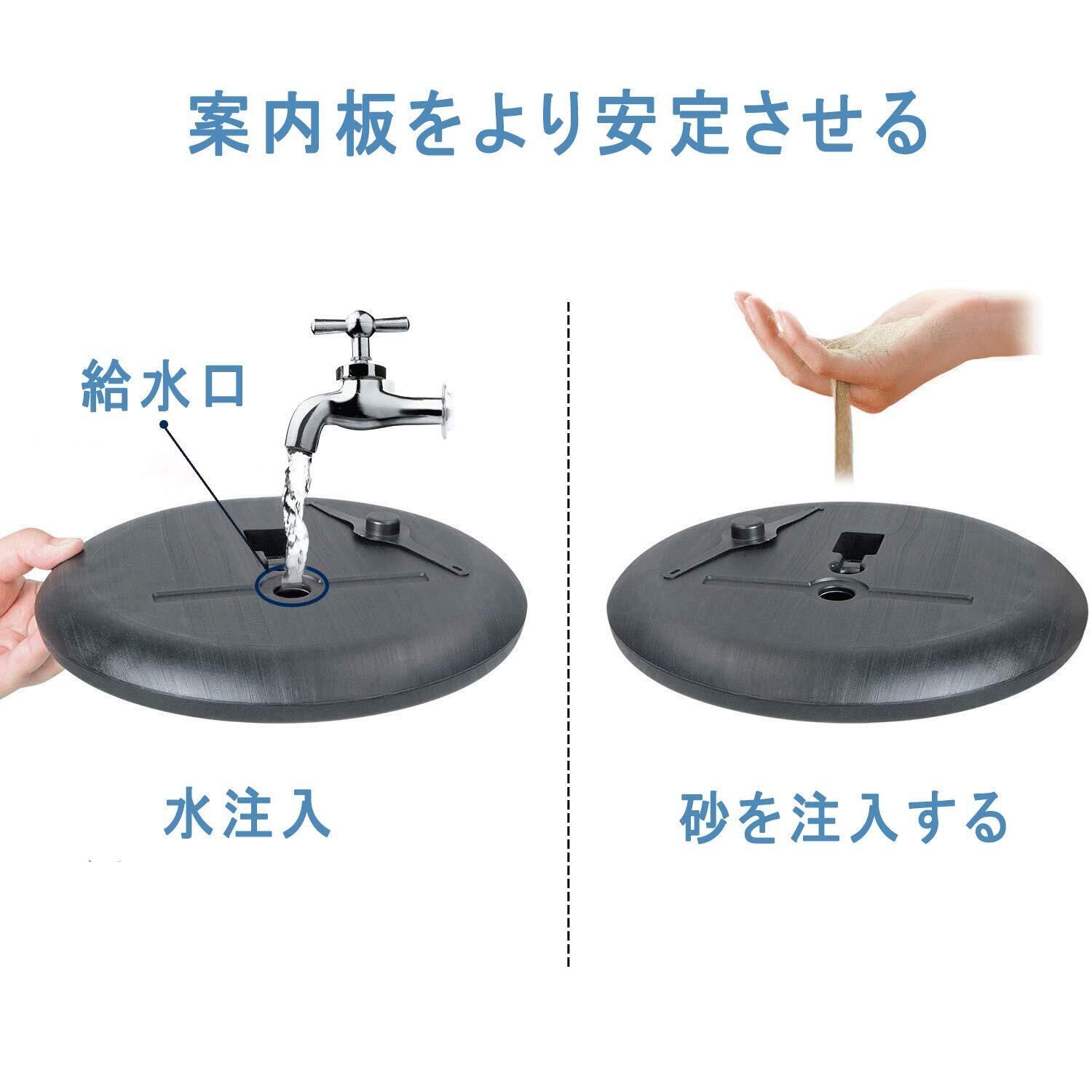 案内板をより安定させる

給水口

水注入

砂を注入する