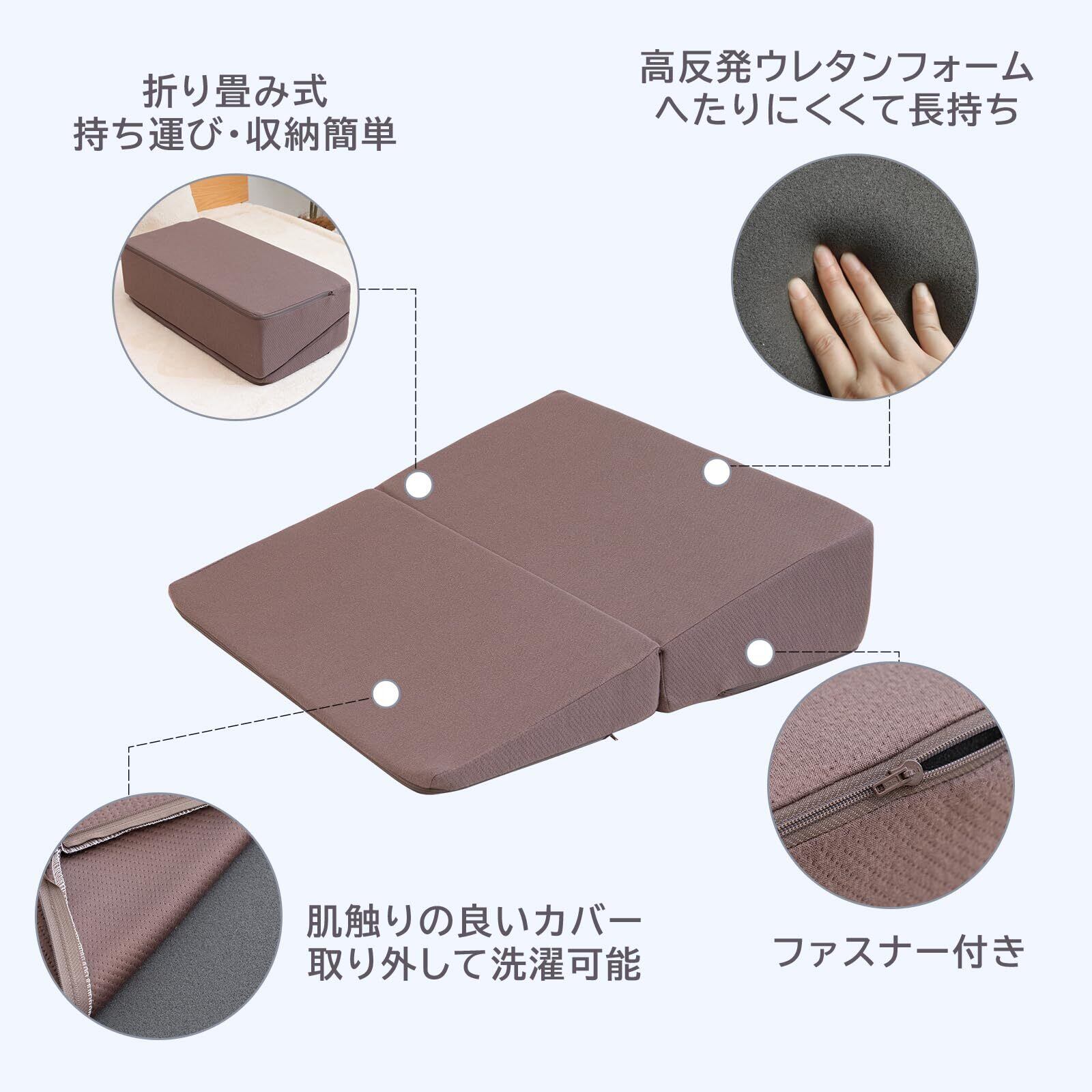 折り畳み式
持ち運び・収納簡単

高反発ウレタンフォーム
へたりにくくて長持ち

肌触りの良いカバー
取り外して洗濯可能

ファスナー付き