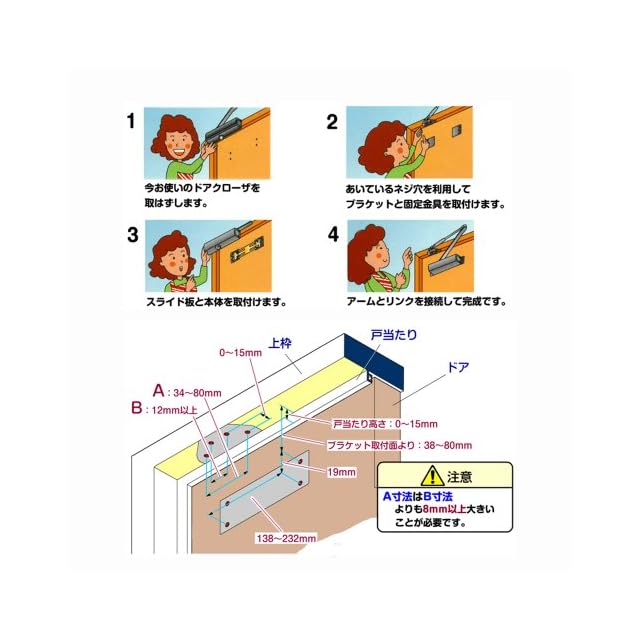 1
今お使いのドアクローザを取はずします。

2
あいているネジ穴を利用してブラケットと固定金具を取付けます。

3
スライド板と本体を取付けます。

4
アームとリンクを接続して完成です。

上枠
戸当たり
ドア
0~15mm
A：34~80mm
B：12mm以上
戸当たり高さ：0~15mm
ブラケット取付面より：38~80mm
19mm
138~232mm

注意
A寸法はB寸法よりも8mm以上大きいことが必要です。