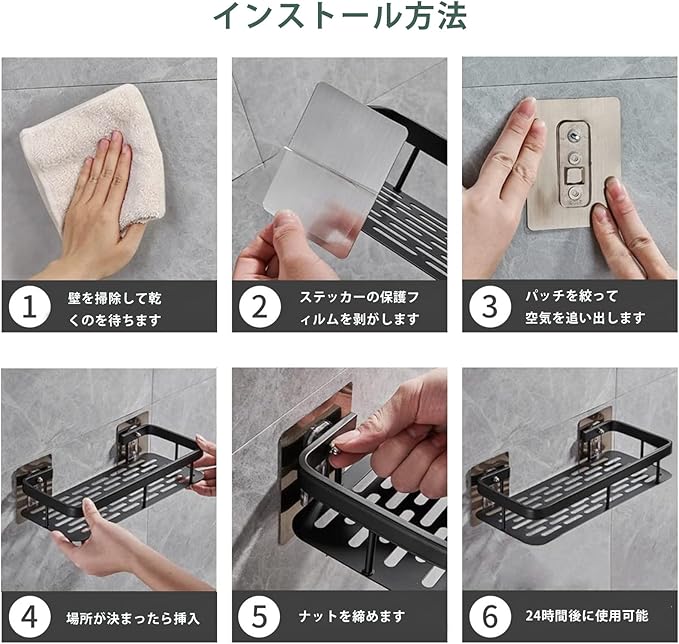 インストール方法

1 壁を掃除して乾くのを待ちます

2 ステッカーの保護フィルムを剥がします

3 パッチを絞って空気を追い出します

4 場所が決まったら挿入

5 ナットを締めます

6 24時間後に使用可能