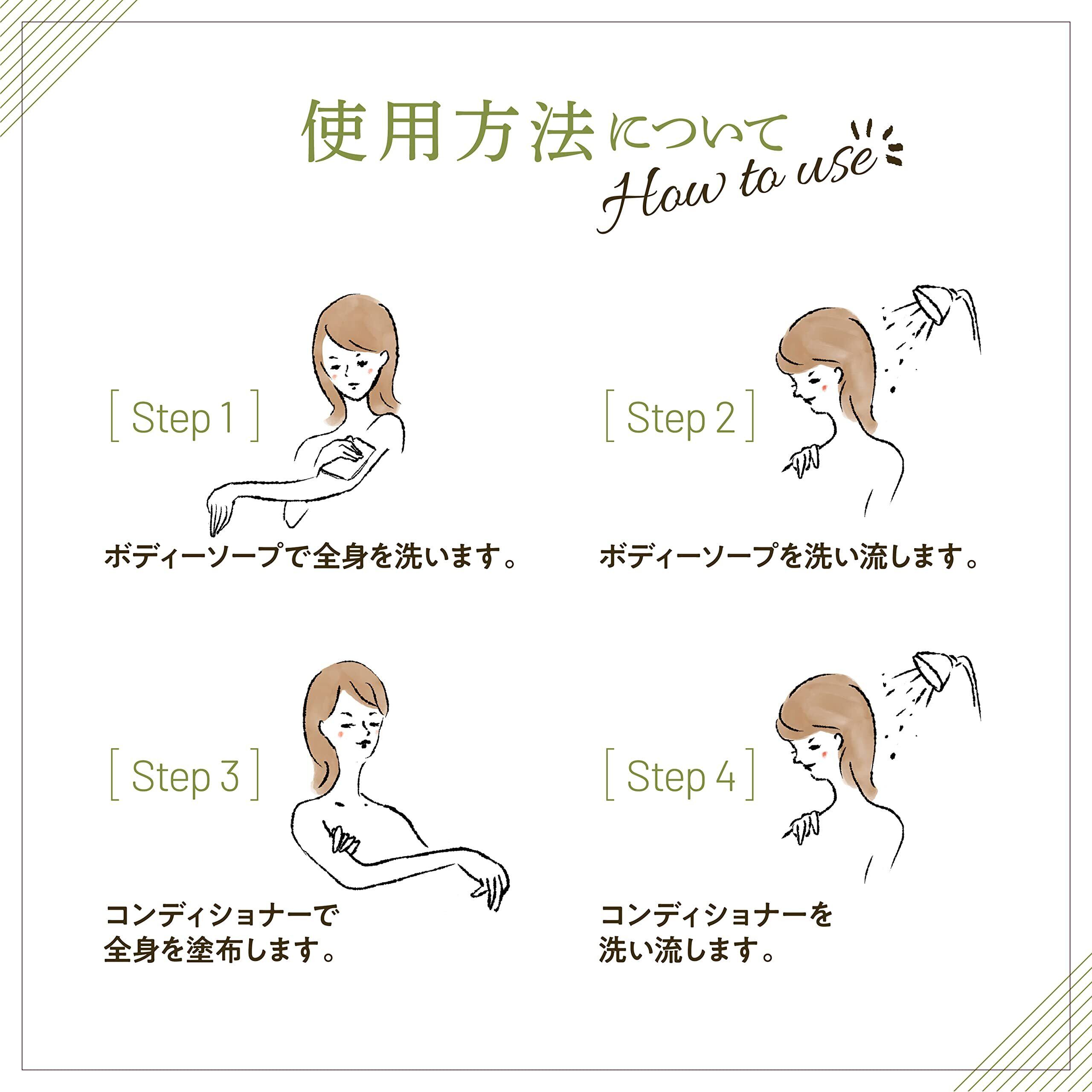 使用方法について
How to use

[ Step 1 ]
ボディーソープで全身を洗います。

[ Step 2 ]
ボディーソープを洗い流します。

[ Step 3 ]
コンディショナーで全身を塗布します。

[ Step 4 ]
コンディショナーを洗い流します。