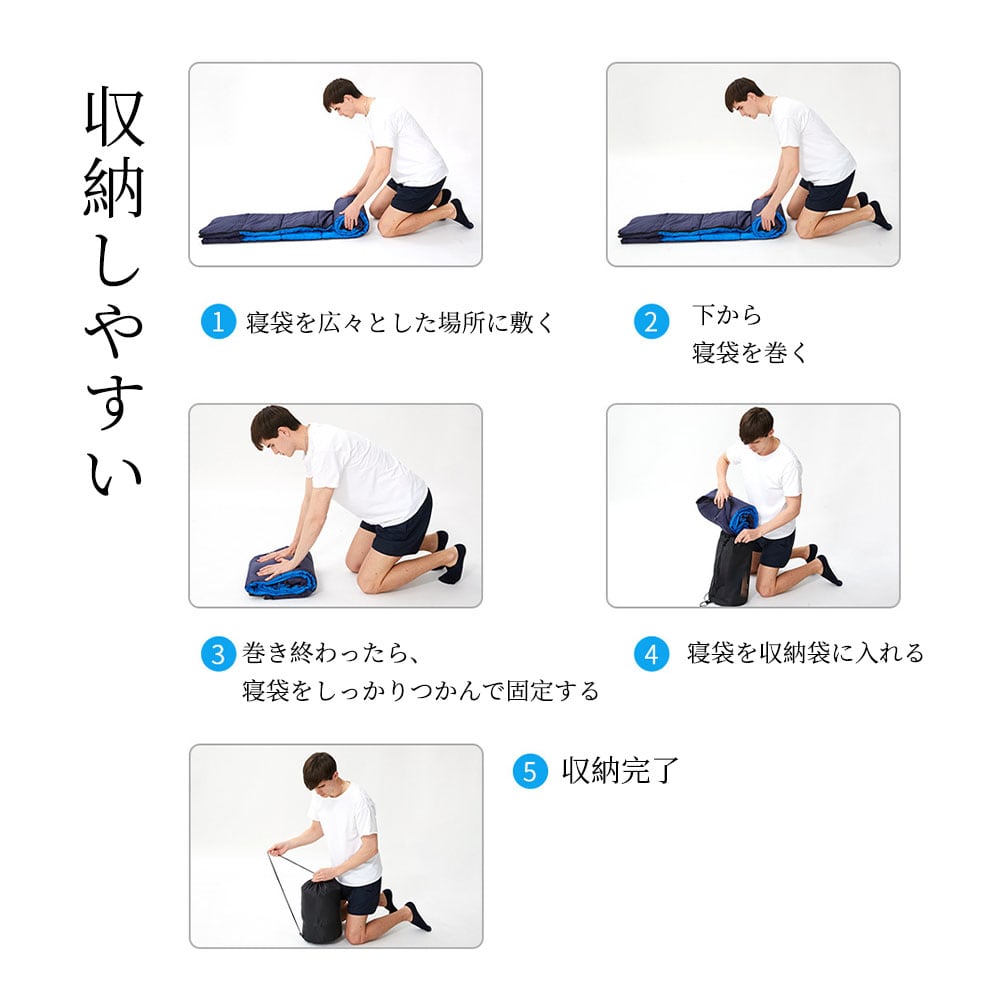 収納しやすい

1 寝袋を広々とした場所に敷く

2 下から寝袋を巻く

3 巻き終わったら、寝袋をしっかりつかんで固定する

4 寝袋を収納袋に入れる

5 収納完了