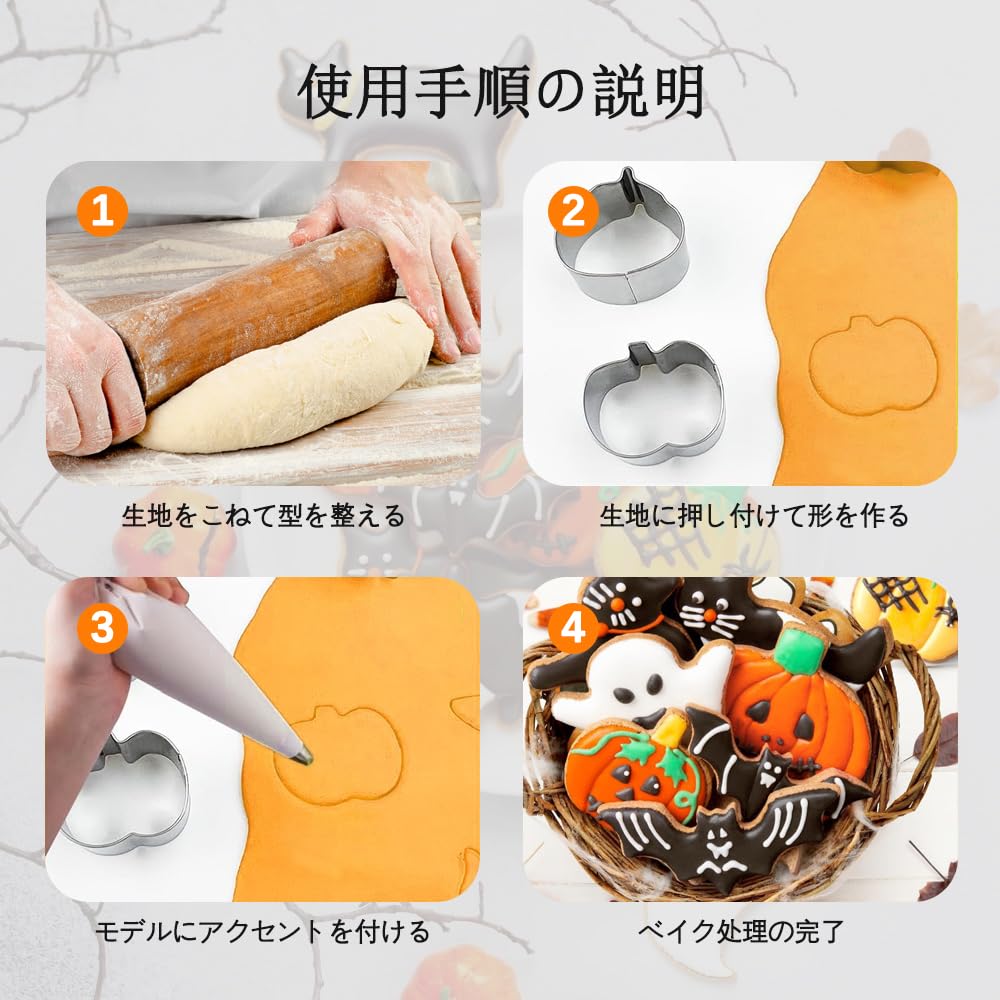 使用手順の説明

1

生地をこねて型を整える

2

生地に押し付けて形を作る

3

モデルにアクセントを付ける

4

ベイク処理の完了