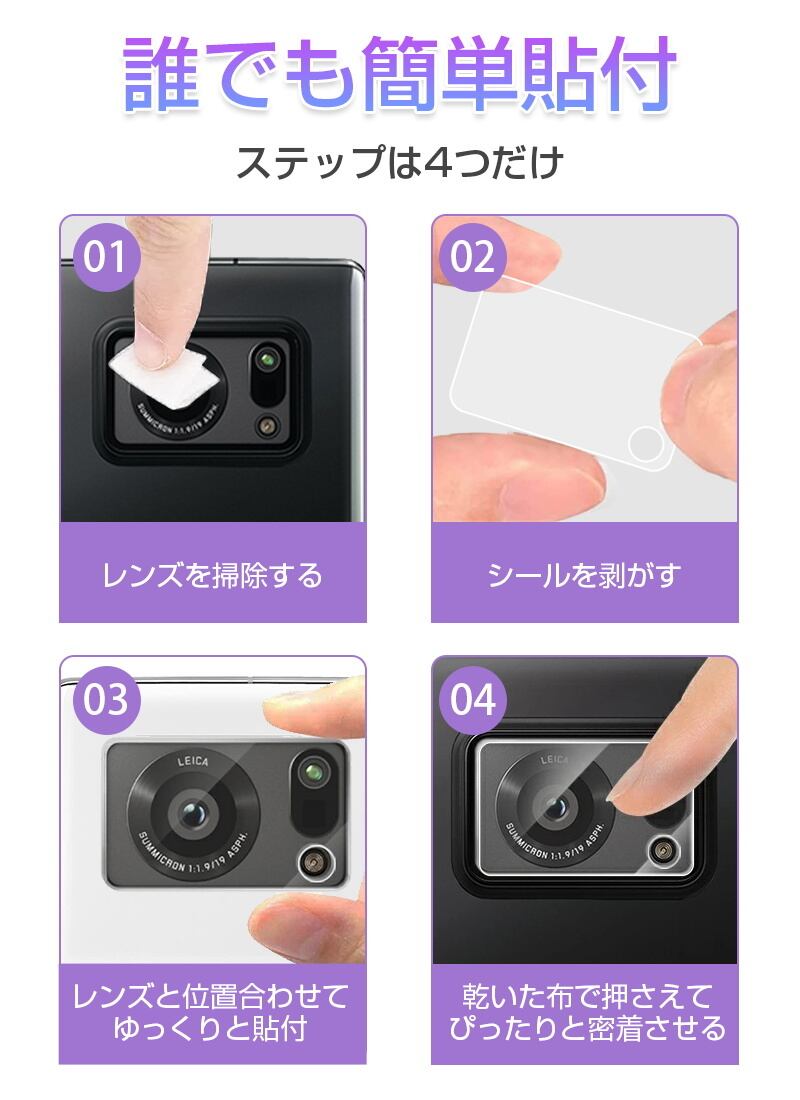 誰でも簡単貼付

ステップは4つだけ

01

SUMMICRON 1:1.9/19 ASPH.

レンズを掃除する

02

シールを剥がす

03

LEICA

SUMMICRON 1:1.9/19 ASPH.

レンズと位置合わせて
ゆっくりと貼付

04

LEICA

SUMMICRON 1:1.9/19 ASPH.

乾いた布で押さえて
ぴったりと密着させる