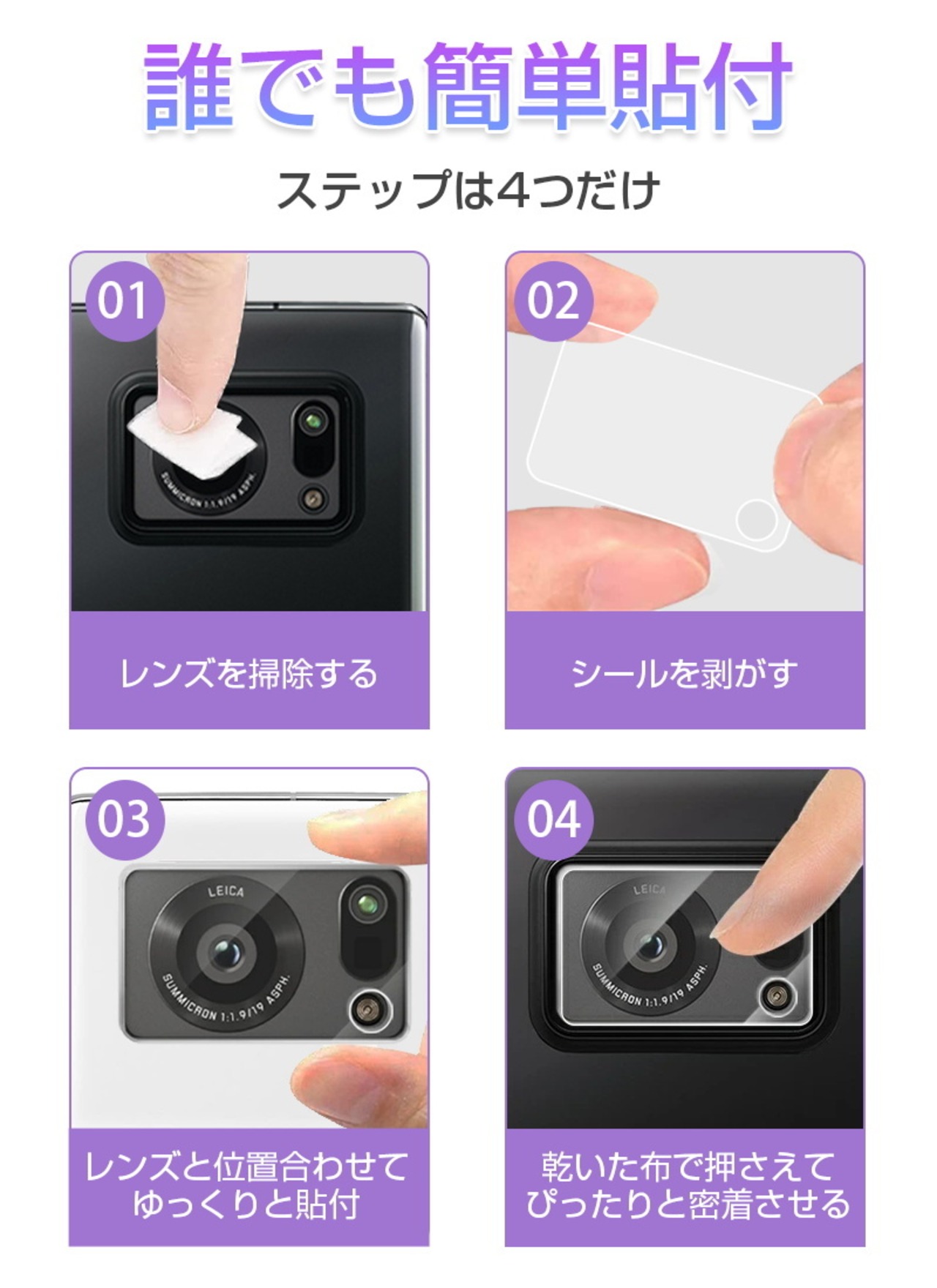 誰でも簡単貼付

ステップは4つだけ

01

SUMMICRON 1:1.9/19 ASPH.

レンズを掃除する

02

シールを剥がす

03

LEICA

SUMMICRON 1:1.9/19 ASPH.

レンズと位置合わせて
ゆっくりと貼付

04

LEICA

SUMMICRON 1:1.9/19 ASPH.

乾いた布で押さえて
ぴったりと密着させる