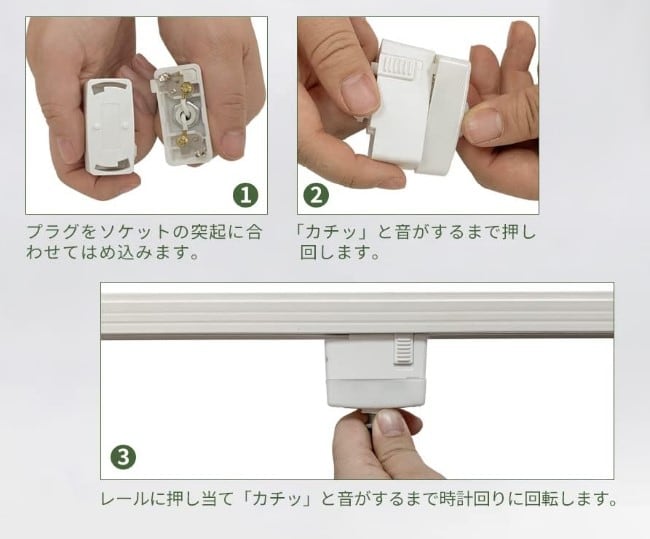 1

プラグをソケットの突起に合わせてはめ込みます。

2

「カチッ」と音がするまで押し回します。

3

レールに押し当て「カチッ」と音がするまで時計回りに回転します。