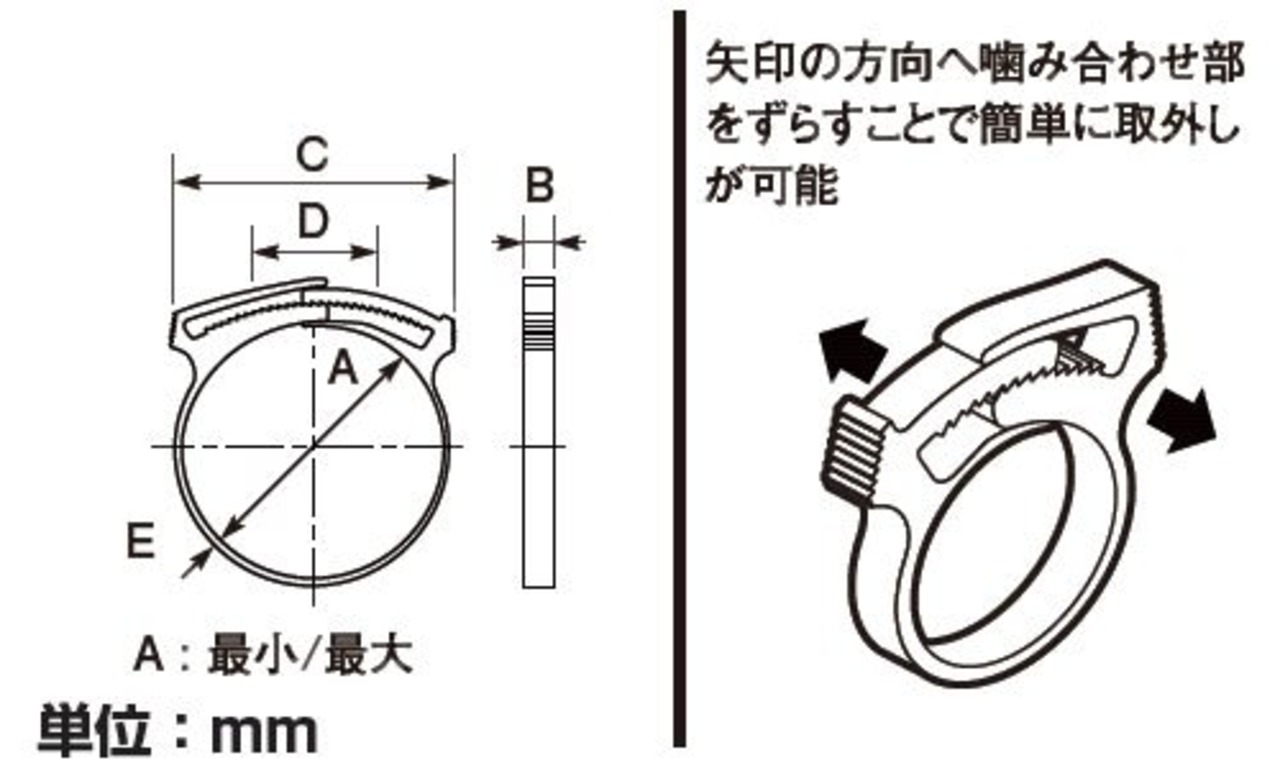 C
D
B
A
E
A：最小/最大
単位：mm

矢印の方向へ噛み合わせ部をずらすことで簡単に取外しが可能