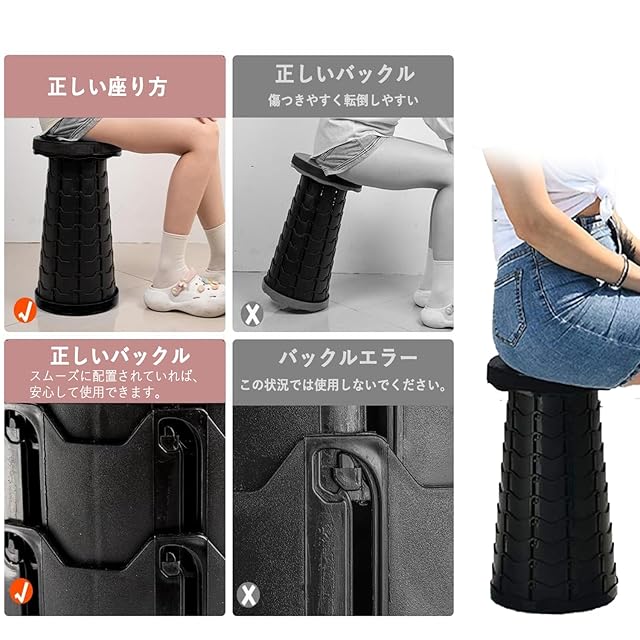 正しい座り方

正しいバックル
傷つきやすく転倒しやすい

正しいバックル
スムーズに配置されていれば、安心して使用できます。

バックルエラー
この状況では使用しないでください。