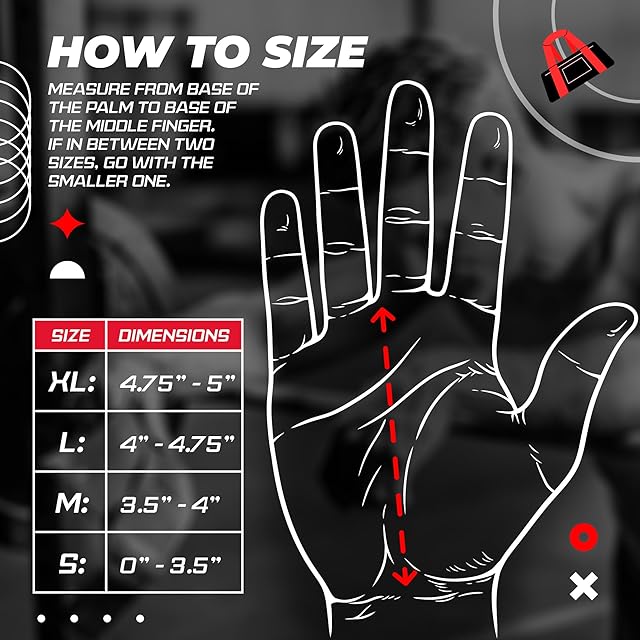 HOW TO SIZE

MEASURE FROM BASE OF THE PALM TO BASE OF THE MIDDLE FINGER. IF IN BETWEEN TWO SIZES, GO WITH THE SMALLER ONE.

| SIZE | DIMENSIONS |
|---|---|
| XL: | 4.75" - 5" |
| L: | 4" - 4.75" |
| M: | 3.5" - 4" |
| S: | 0" - 3.5" |