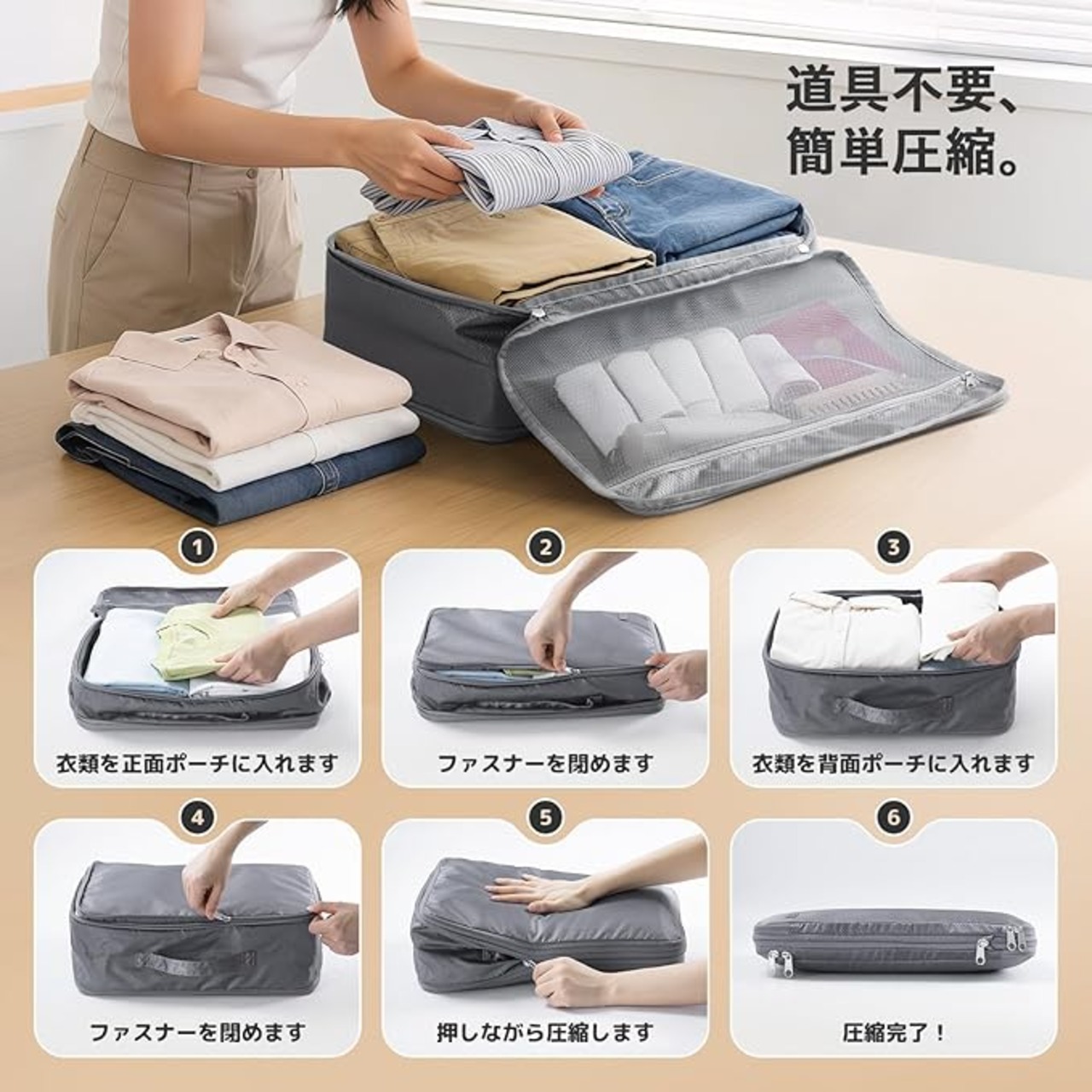 道具不要、
簡単圧縮。

1
衣類を正面ポーチに入れます

2
ファスナーを閉めます

3
衣類を背面ポーチに入れます

4
ファスナーを閉めます

5
押しながら圧縮します

6
圧縮完了！