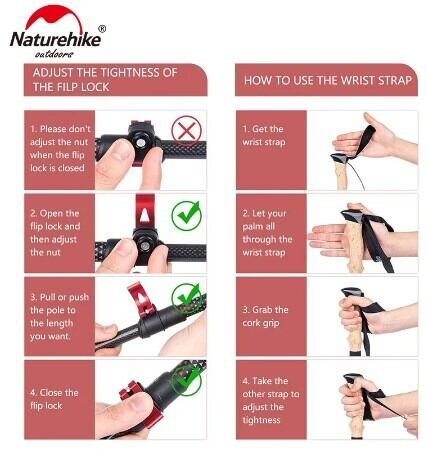 Naturehike®
outdoors

ADJUST THE TIGHTNESS OF THE FLIP LOCK

1. Please don't adjust the nut when the flip lock is closed

2. Open the flip lock and then adjust the nut

3. Pull or push the pole to the length you want.

4. Close the flip lock

HOW TO USE THE WRIST STRAP

1. Get the wrist strap

2. Let your palm all through the wrist strap

3. Grab the cork grip

4. Take the other strap to adjust the tightness