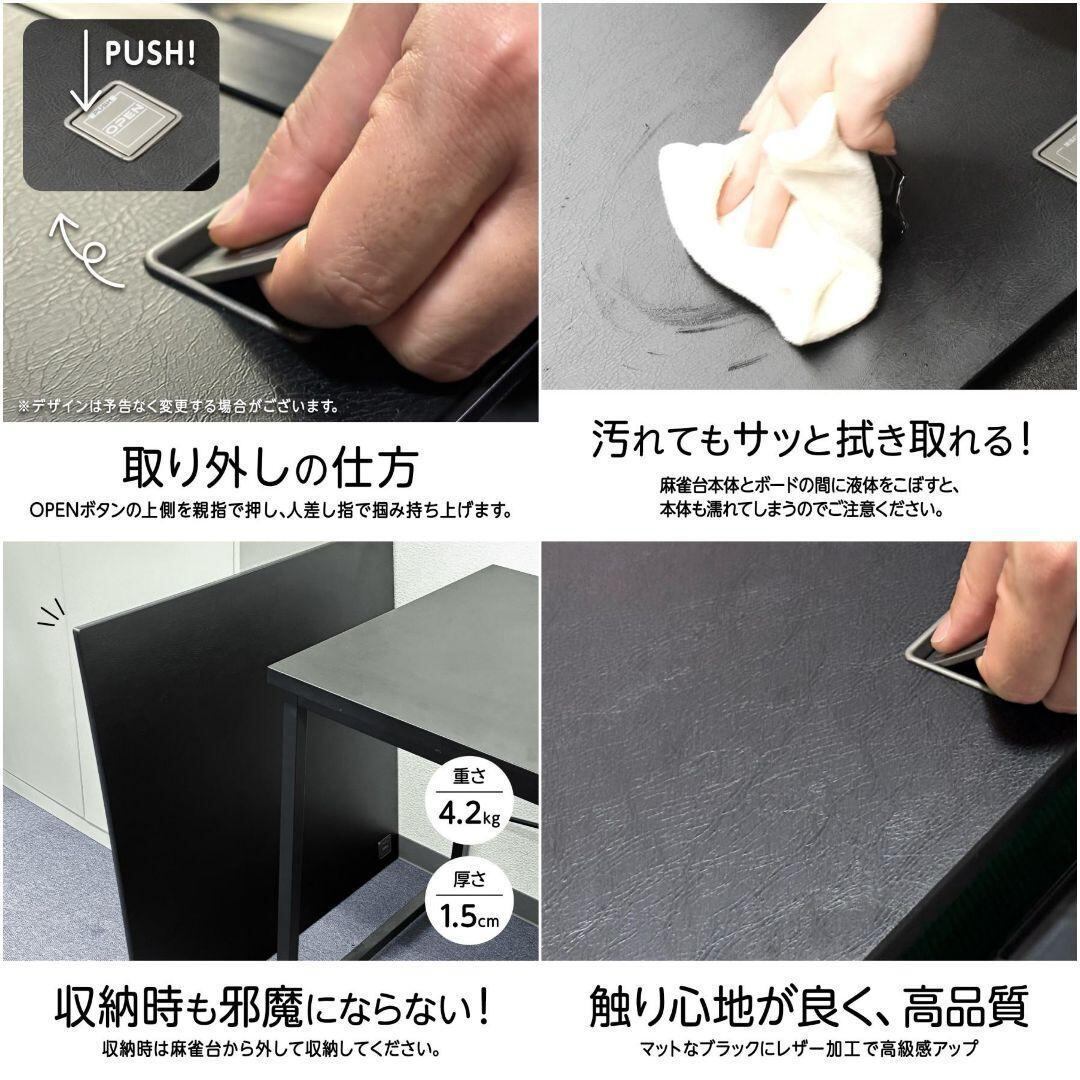 PUSH!

OPEN

※デザインは予告なく変更する場合がございます。

取り外しの仕方

OPENボタンの上側を親指で押し、人差し指で掴み持ち上げます。

汚れてもサッと拭き取れる！

麻雀台本体とボードの間に液体をこぼすと、本体も濡れてしまうのでご注意ください。

重さ 4.2kg

厚さ 1.5cm

収納時も邪魔にならない！

収納時は麻雀台から外して収納してください。

触り心地が良く、高品質

マットなブラックにレザー加工で高級感アップ