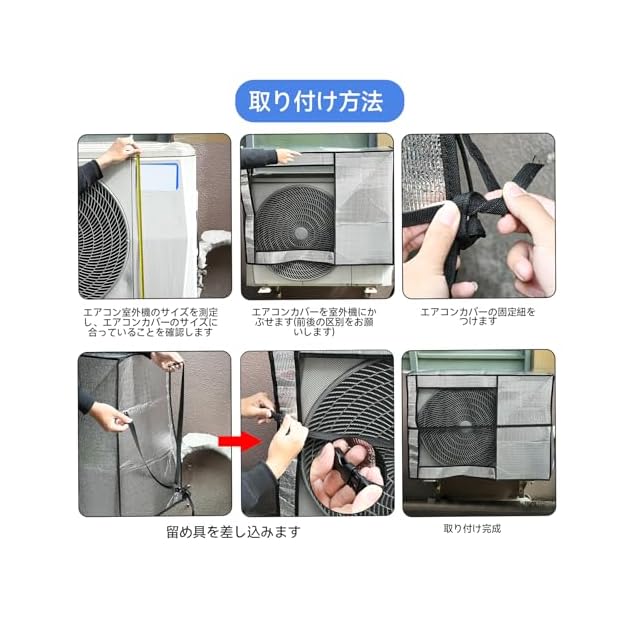 取り付け方法

エアコン室外機のサイズを測定し、エアコンカバーのサイズに合っていることを確認します

エアコンカバーを室外機にかぶせます(前後の区別をお願いします)

エアコンカバーの固定紐をつけます

留め具を差し込みます

取り付け完成