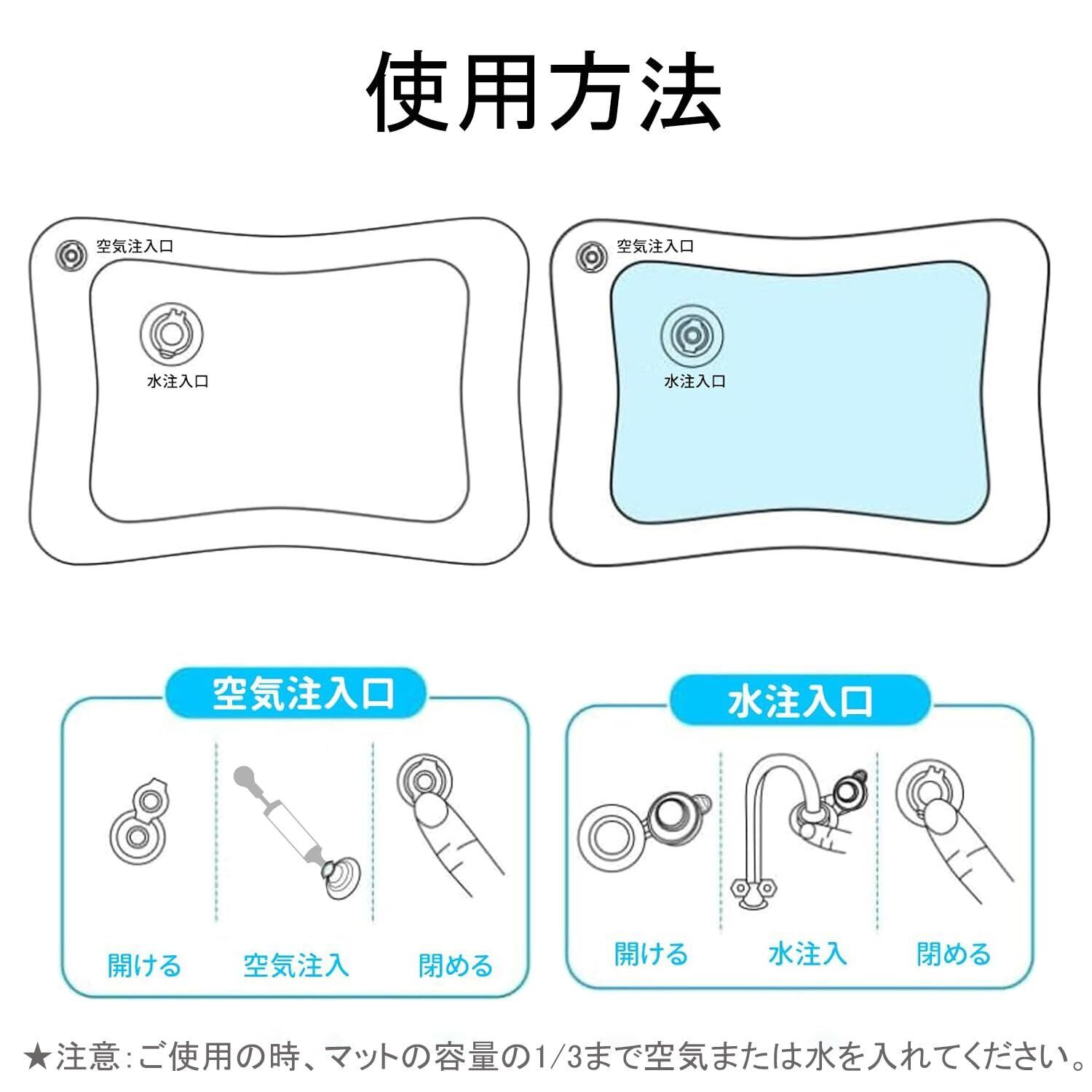 使用方法

空気注入口

水注入口

空気注入口

水注入口

空気注入口

開ける　空気注入　閉める

水注入口

開ける　水注入　閉める

★注意:ご使用の時、マットの容量の1/3まで空気または水を入れてください。