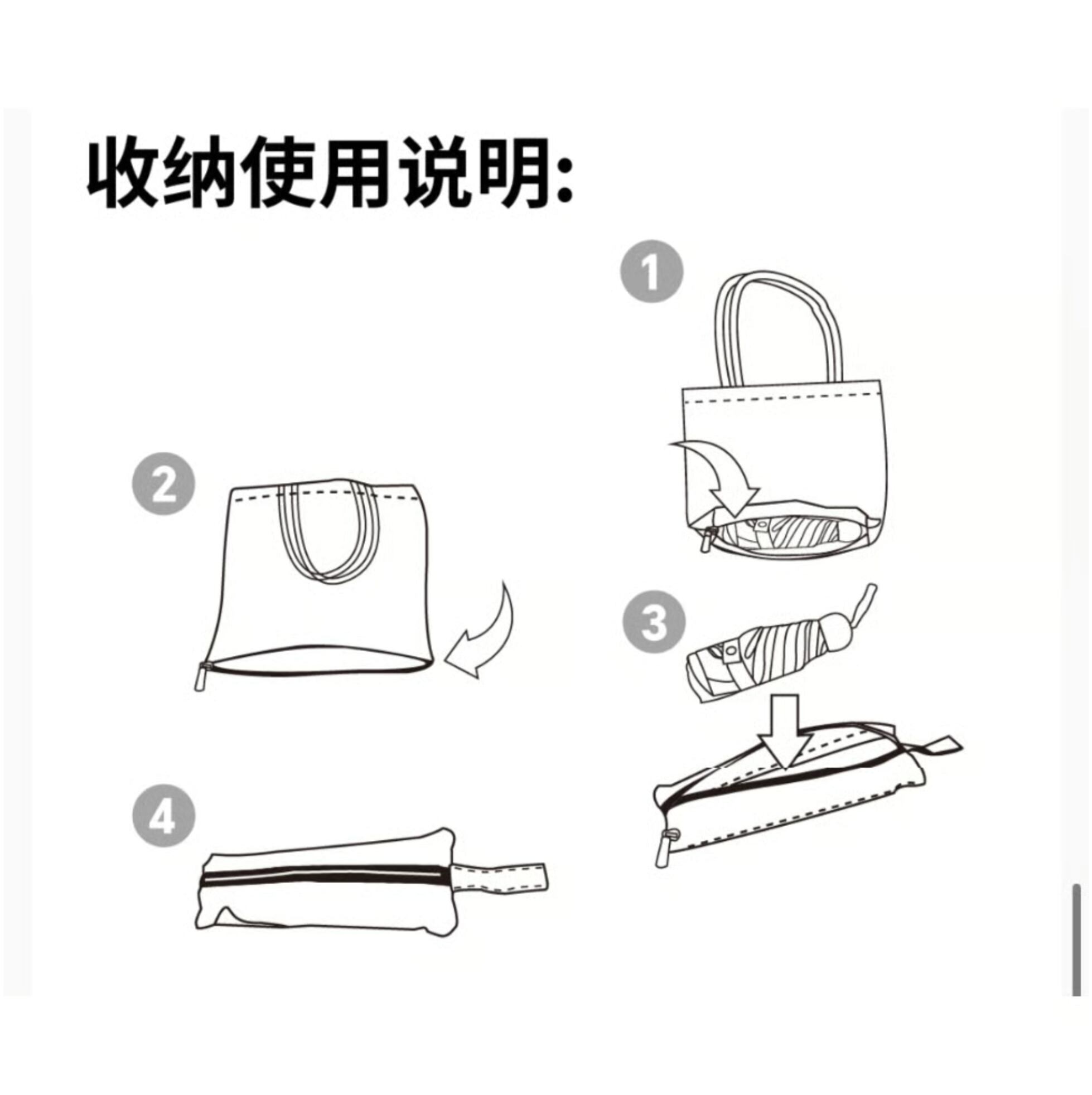 收纳使用说明:

1

2

3

4